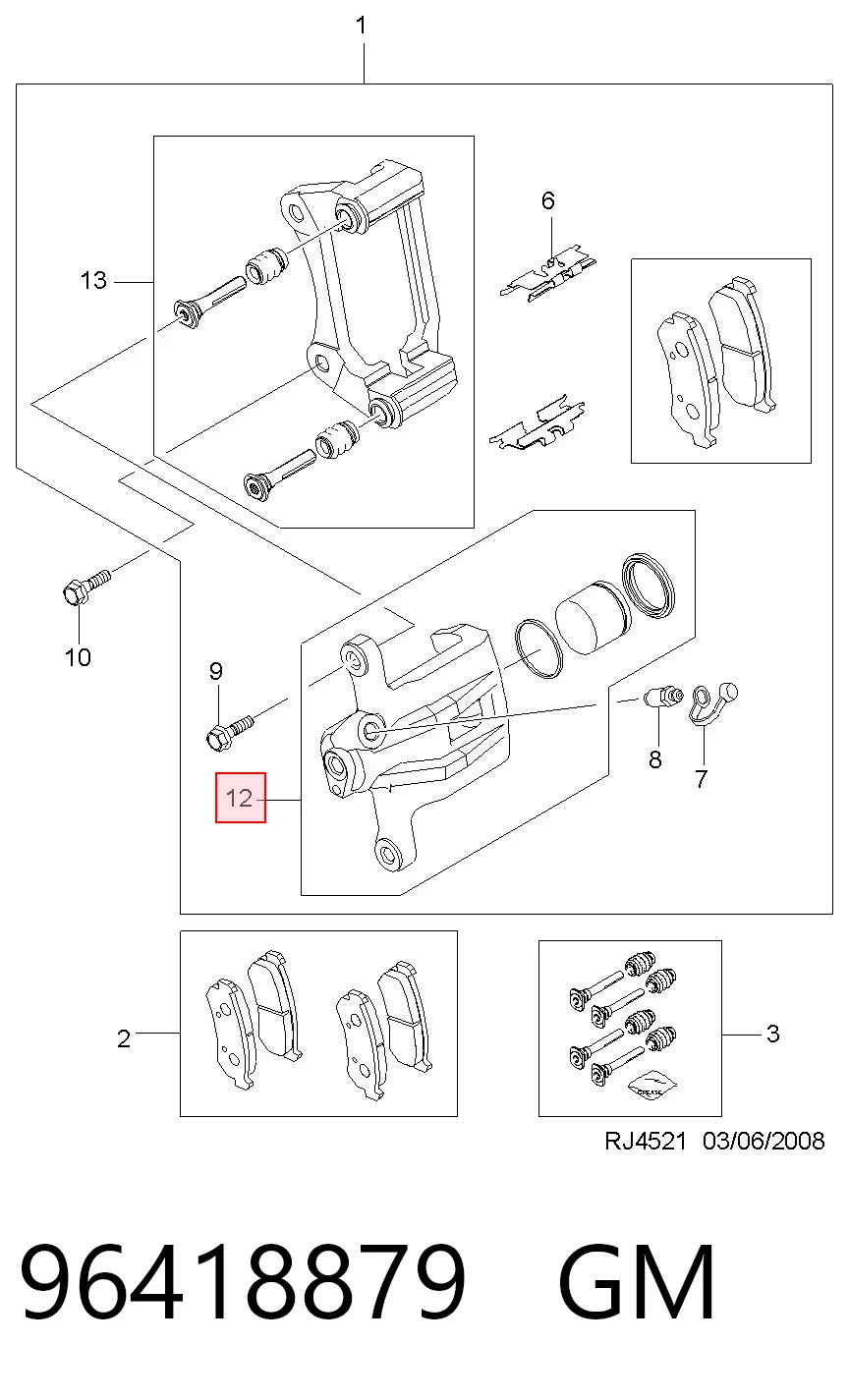 1

13

6

10

9

12

8

7

2

3

RJ4521 03/06/2008

96418879 GM