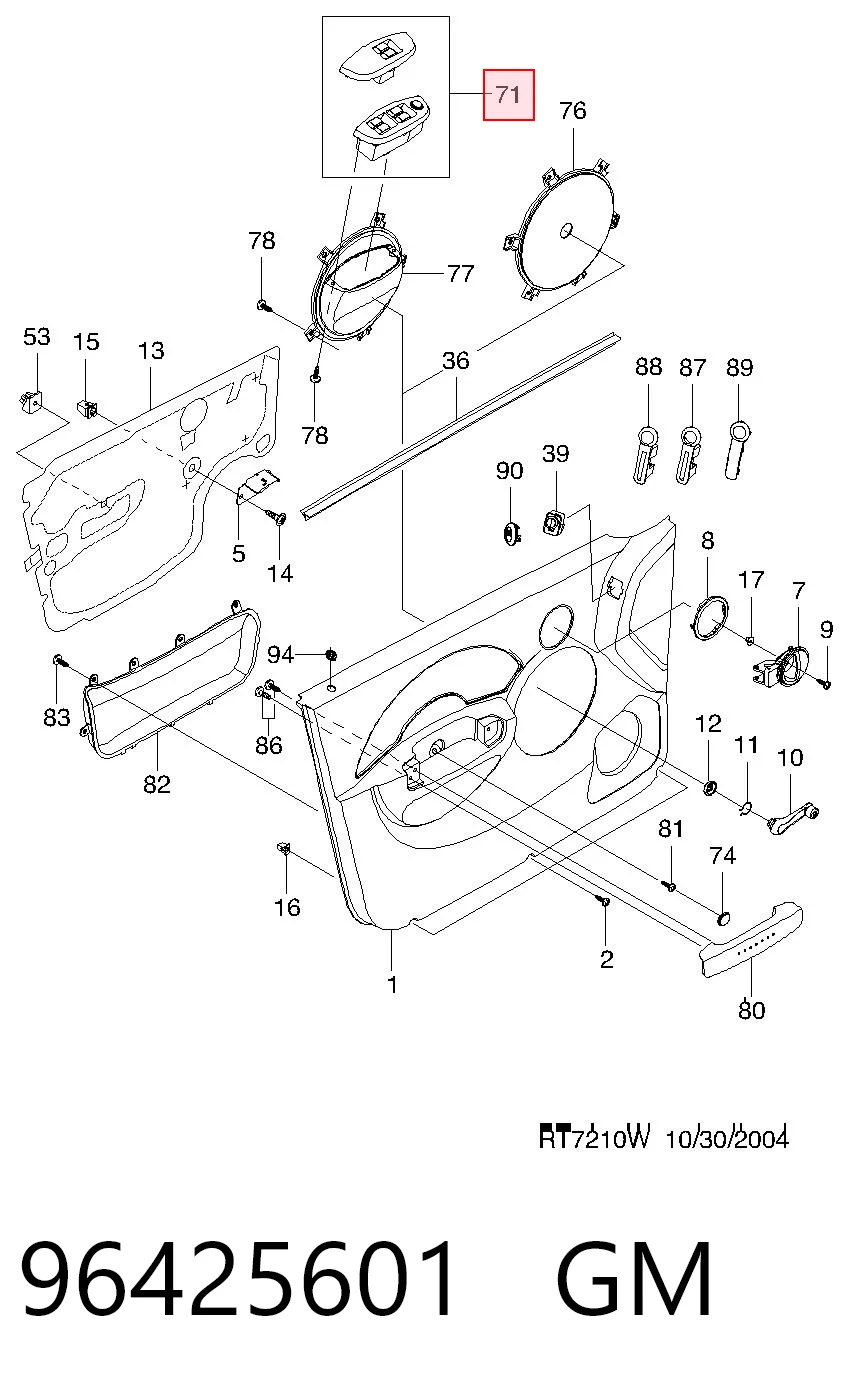 71
76
78
77
53
15
13
36
88
87
89
78
90
39
5
14
8
17
7
9
94
83
86
82
12
11
10
81
74
16
2
1
80
RT7210W 10/30/2004
96425601 GM