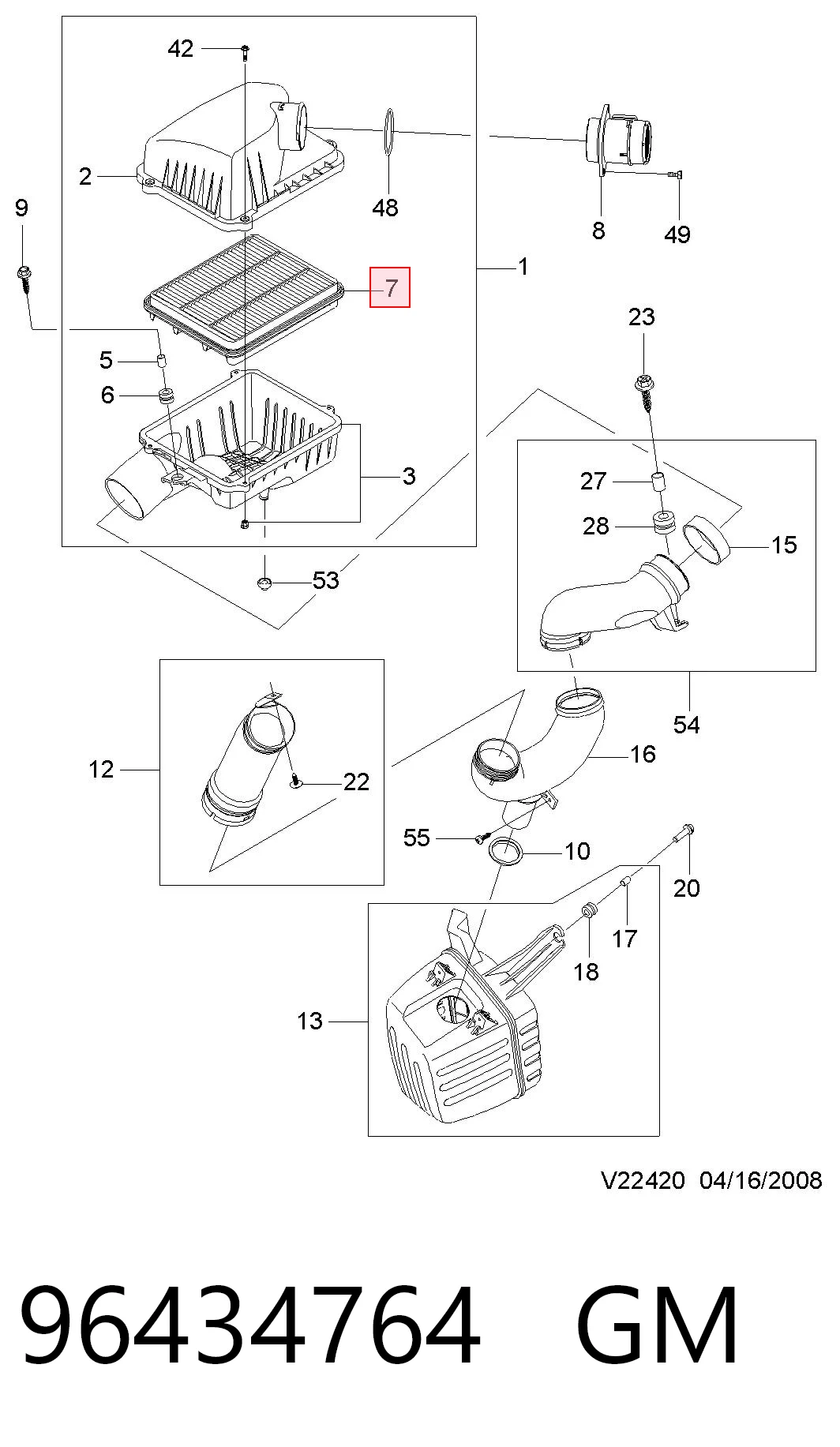 42
2
48
8
49
9
7
1
23
5
6
3
27
28
15
53
54
12
22
16
55
10
20
17
18
13

V22420 04/16/2008

96434764 GM