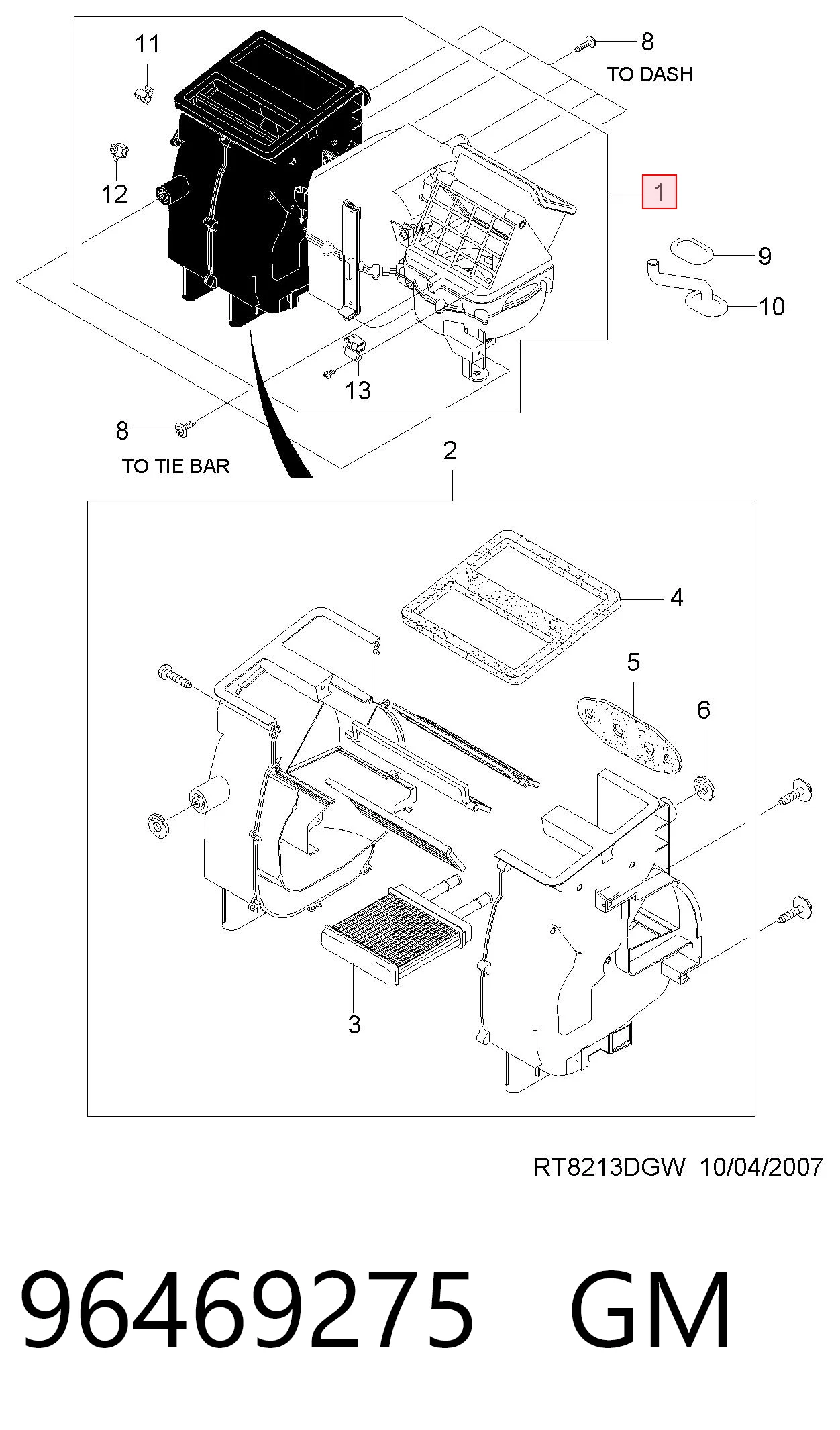 11

8

TO DASH

12

1

9

10

13

8

TO TIE BAR

2

4

5

6

3

RT8213DGW 10/04/2007

96469275 GM