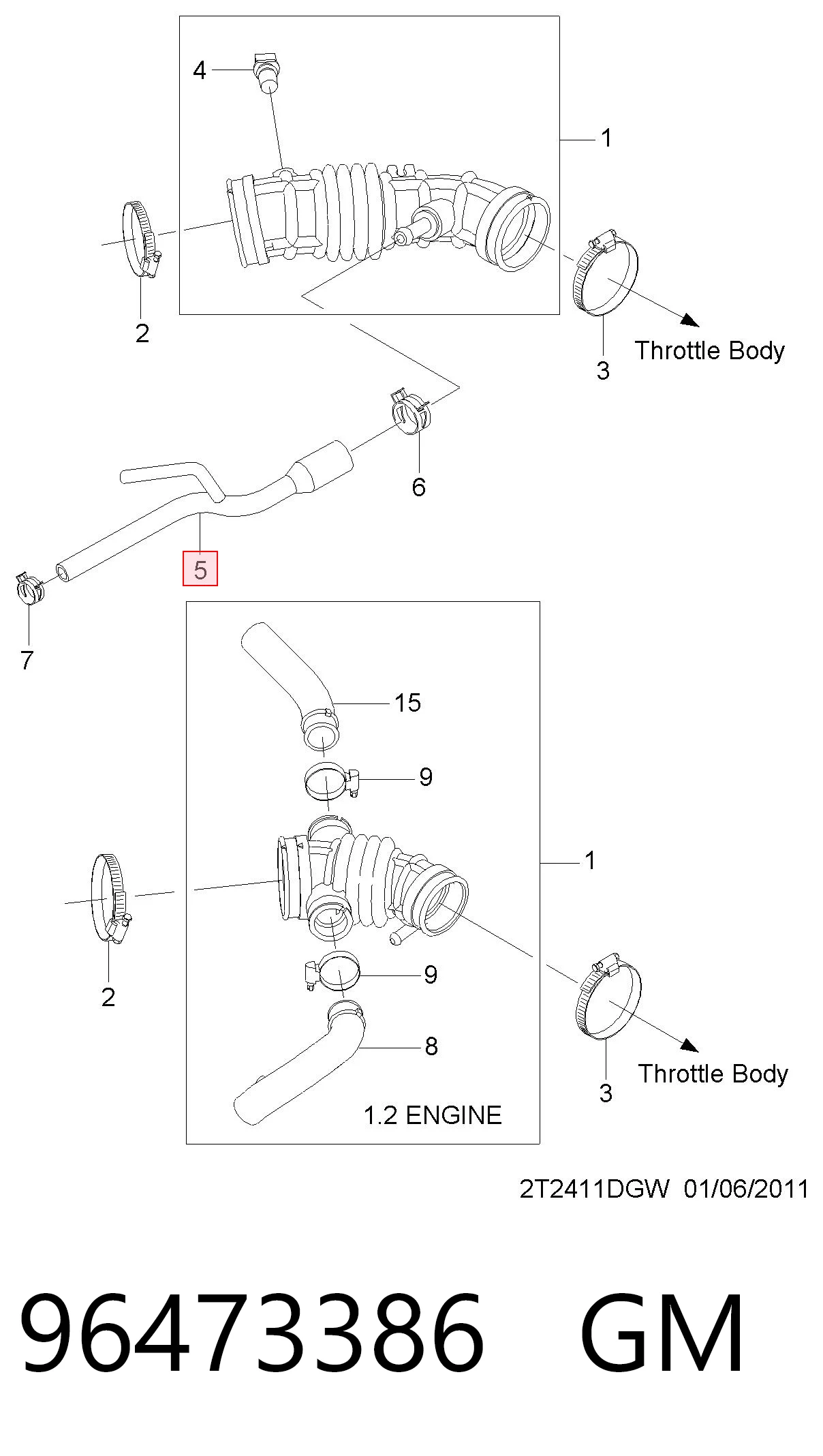 4
1
2
3
Throttle Body
6
5
7
15
9
1
2
9
8
3
Throttle Body
1.2 ENGINE
2T2411DGW 01/06/2011
96473386 GM