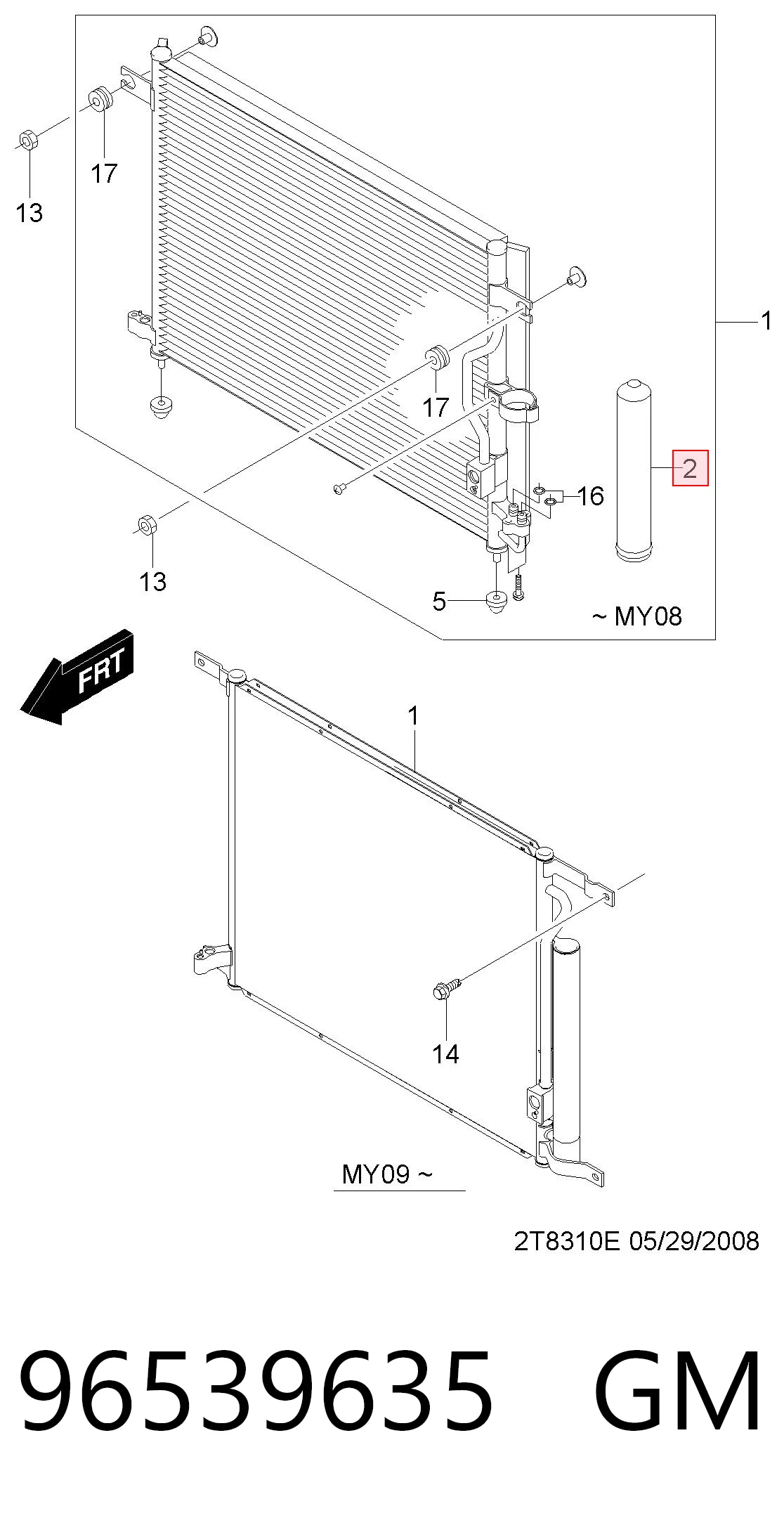 17

13

1

17

2

16

13

5

~ MY08

FRT

1

14

MY09 ~

2T8310E 05/29/2008

96539635 GM