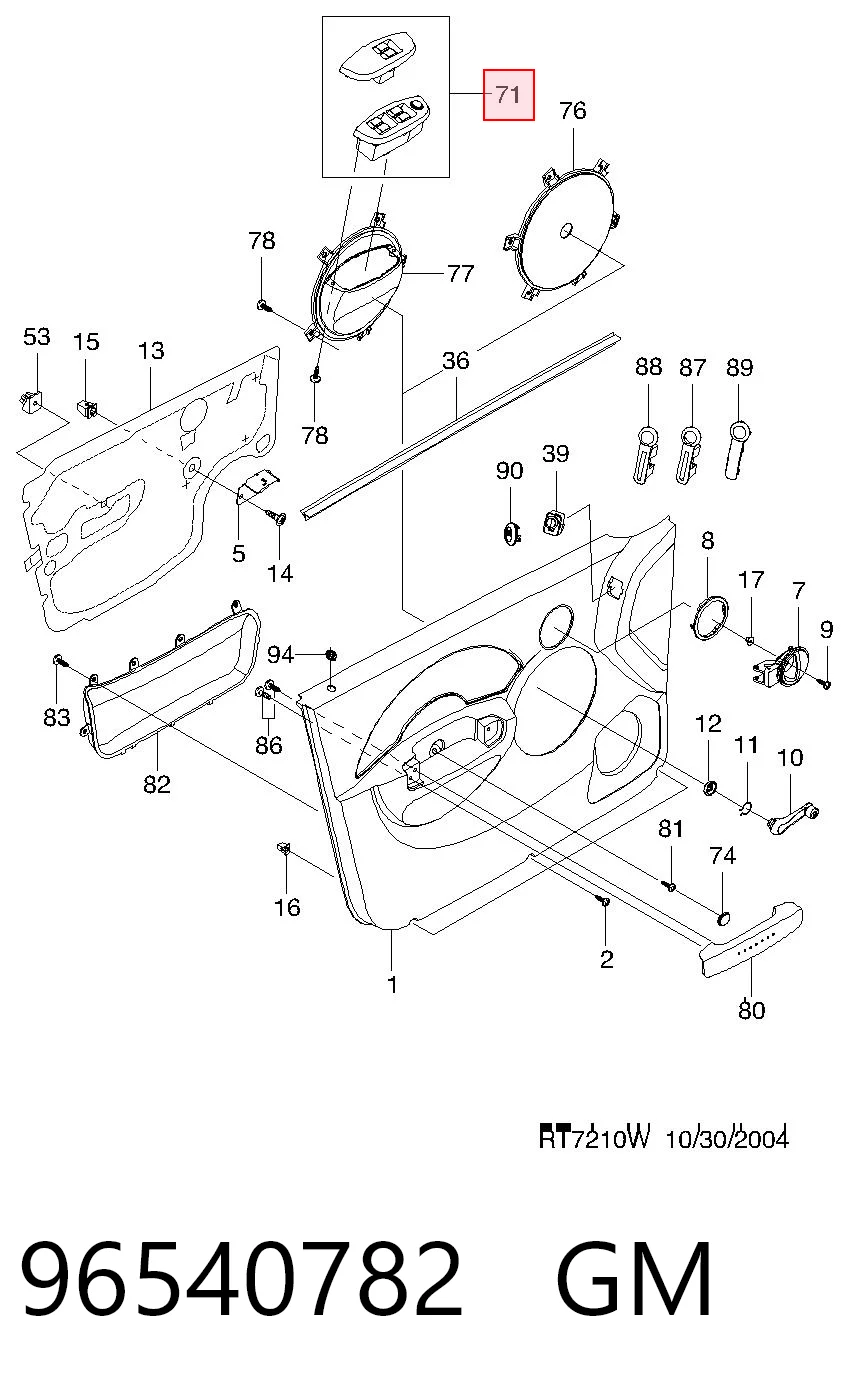 71
76
78
77
53
15
13
36
88
87
89
78
90
39
5
14
8
17
7
9
94
83
86
82
12
11
10
81
74
16
2
1
80
RT7210W 10/30/2004
96540782 GM