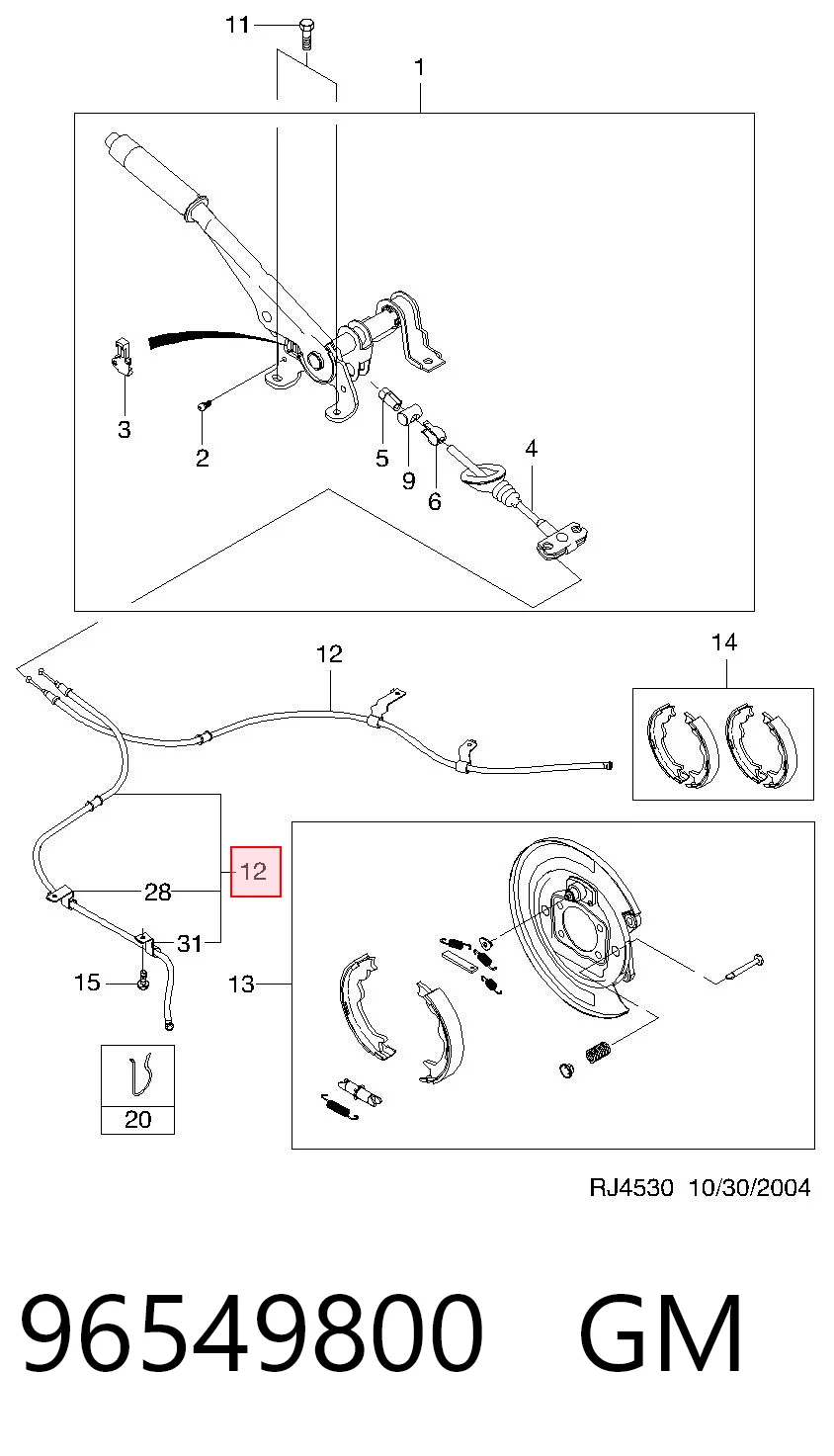 11
1
3
2
5
9
6
4
12
14
12
28
31
15
13
20
RJ4530 10/30/2004
96549800 GM