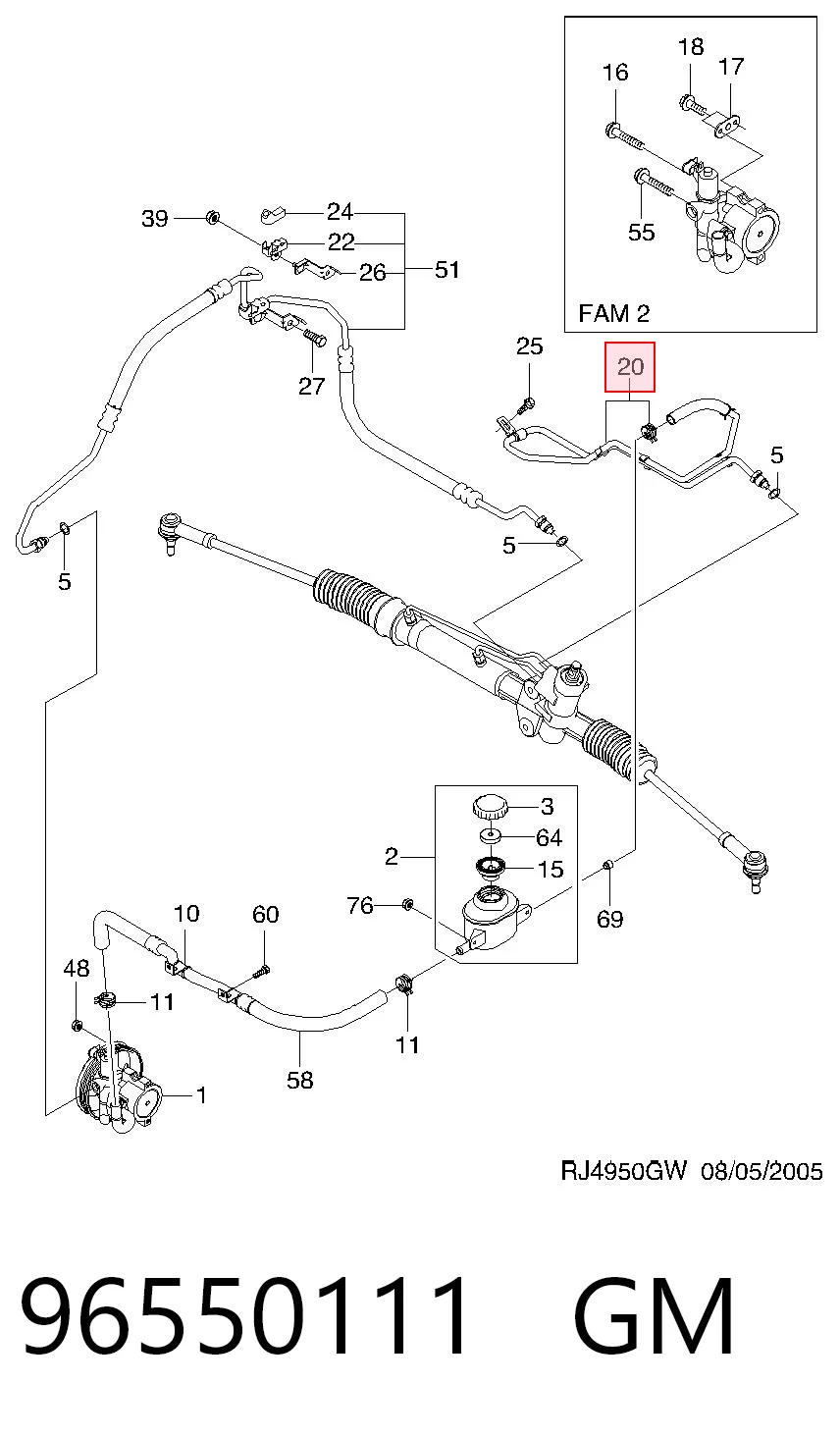 18
16
17
55
FAM 2
39
24
22
26
51
27
25
20
5
5
5
3
64
2
15
76
69
10
60
48
11
11
58
1
RJ4950GW 08/05/2005
96550111 GM