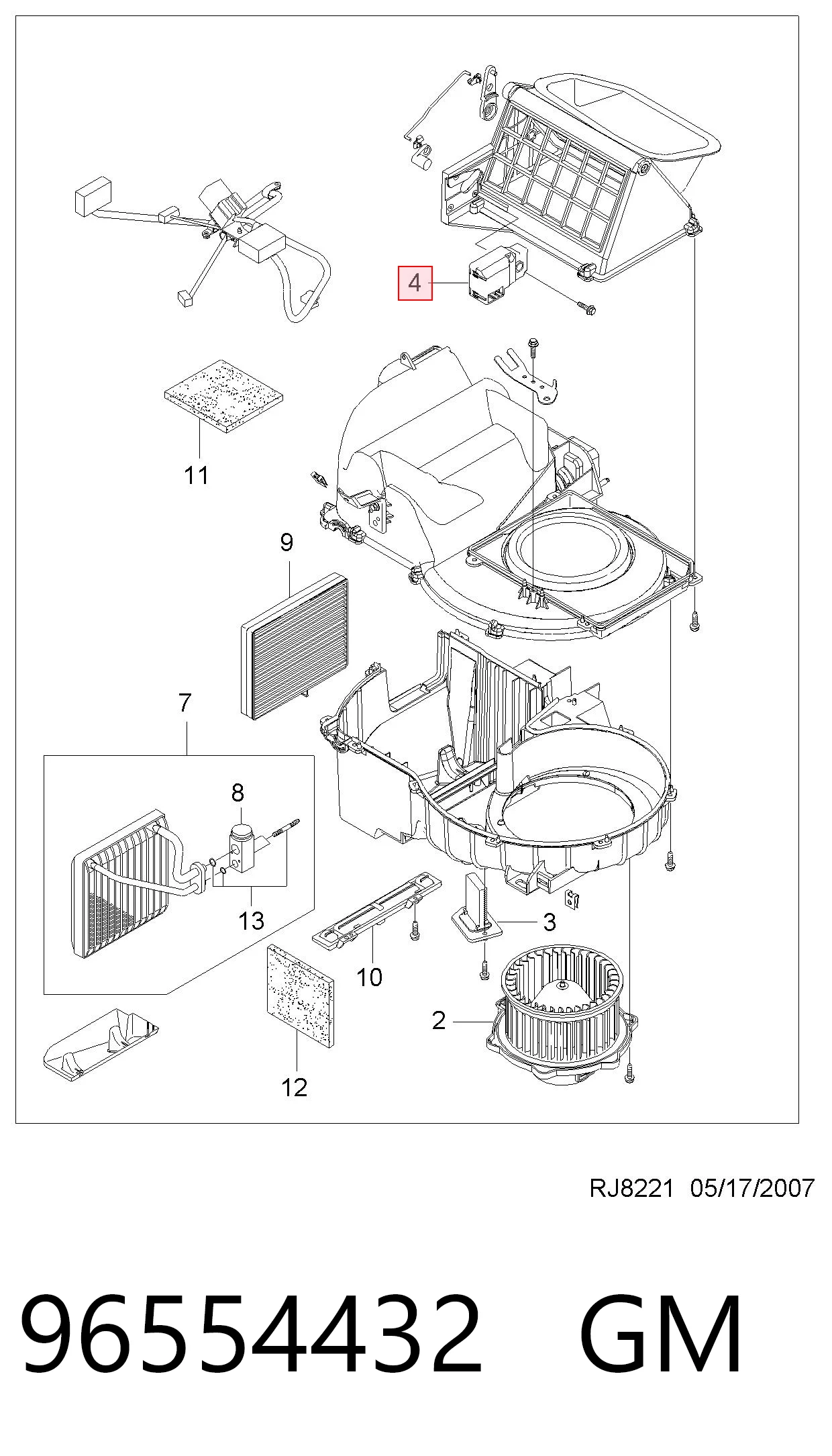 4

11

9

7

8

13

3

10

2

12

RJ8221 05/17/2007

96554432 GM