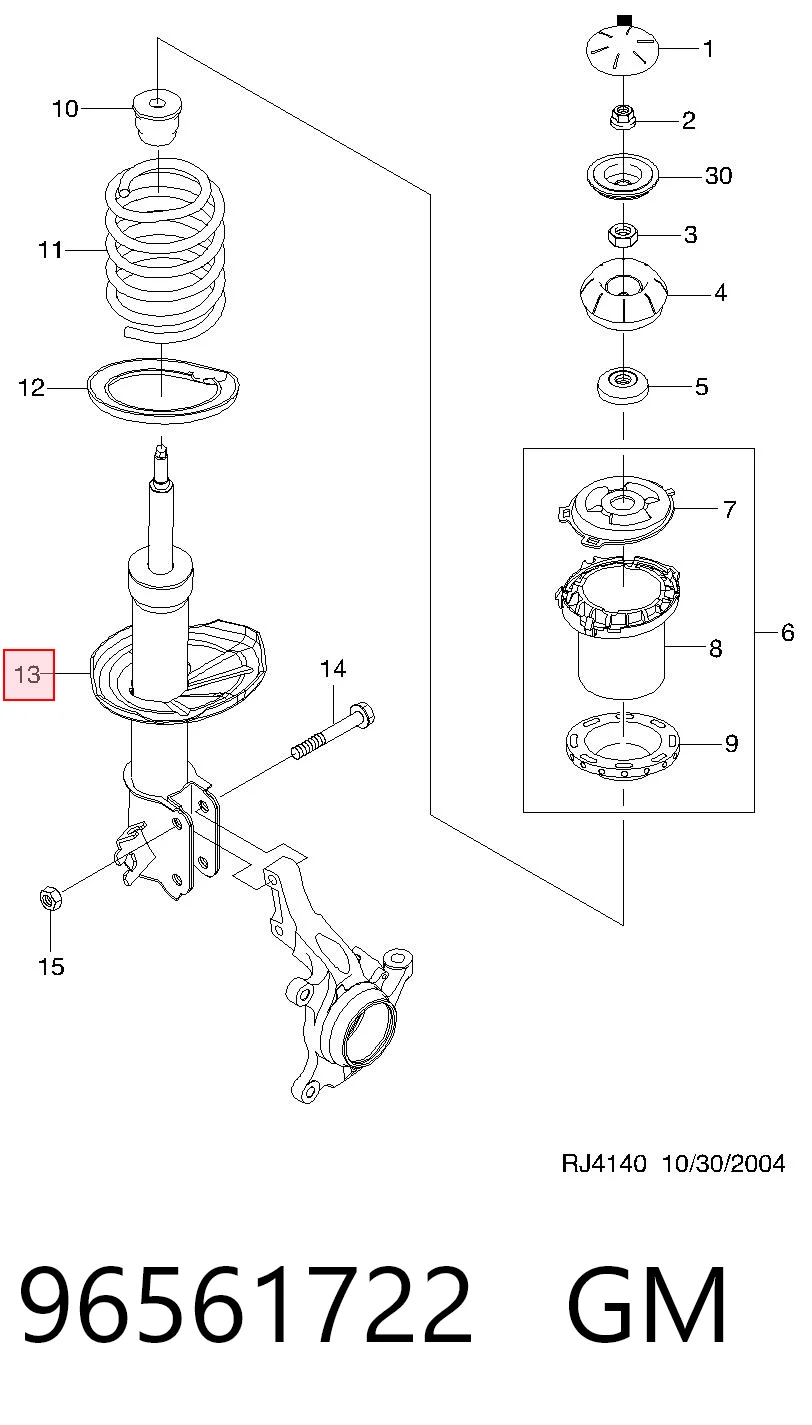 10
11
12
13
14
15
1
2
30
3
4
5
7
8
6
9

RJ4140 10/30/2004

96561722 GM