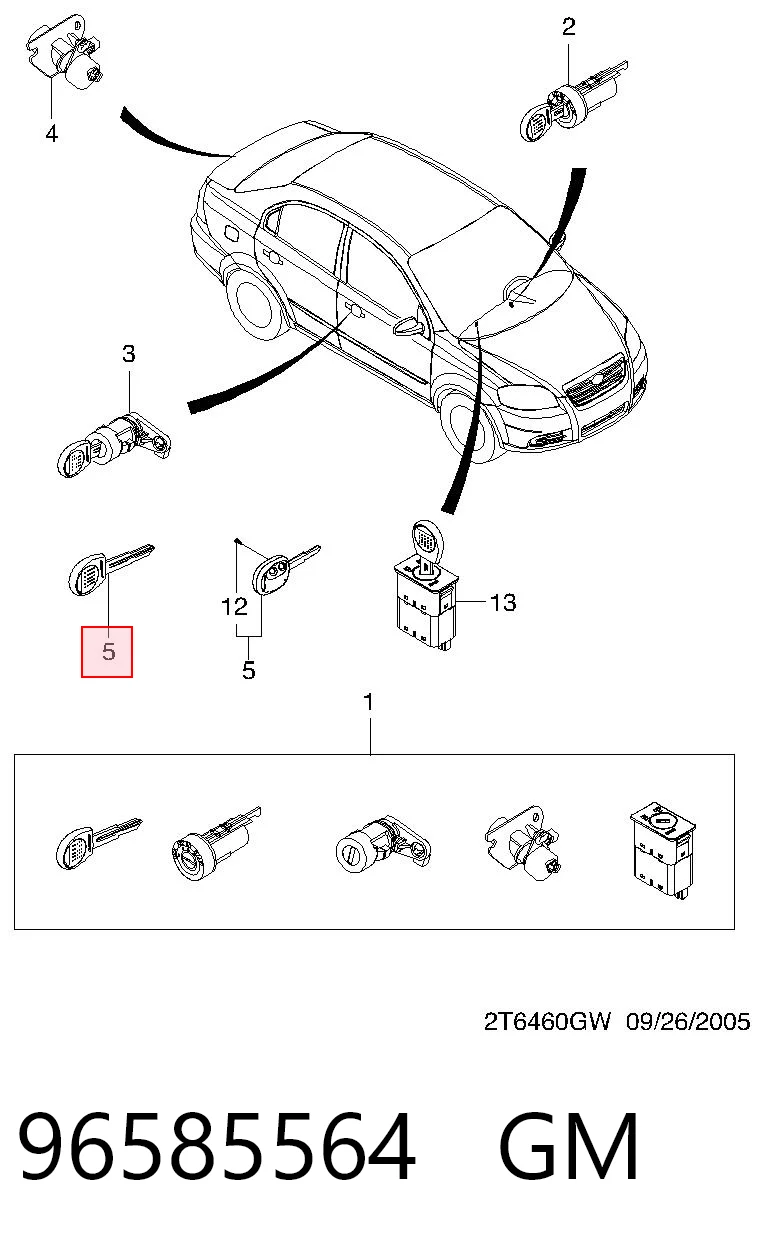 4

2

3

5

12

5

13

1

2T6460GW 09/26/2005

96585564 GM