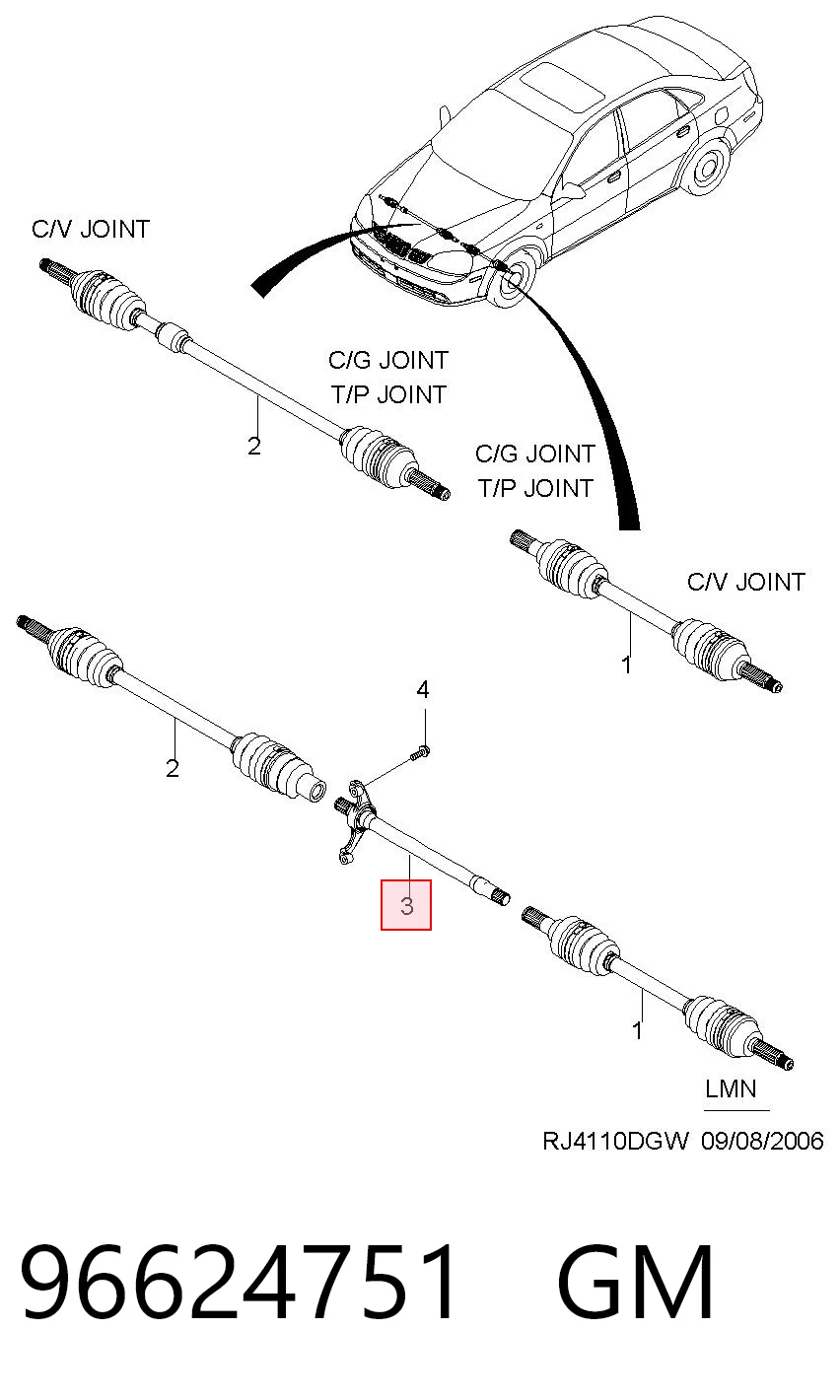 C/V JOINT

C/G JOINT
T/P JOINT

2

C/G JOINT
T/P JOINT

C/V JOINT

1

4

2

3

1

LMN

RJ4110DGW 09/08/2006

96624751 GM