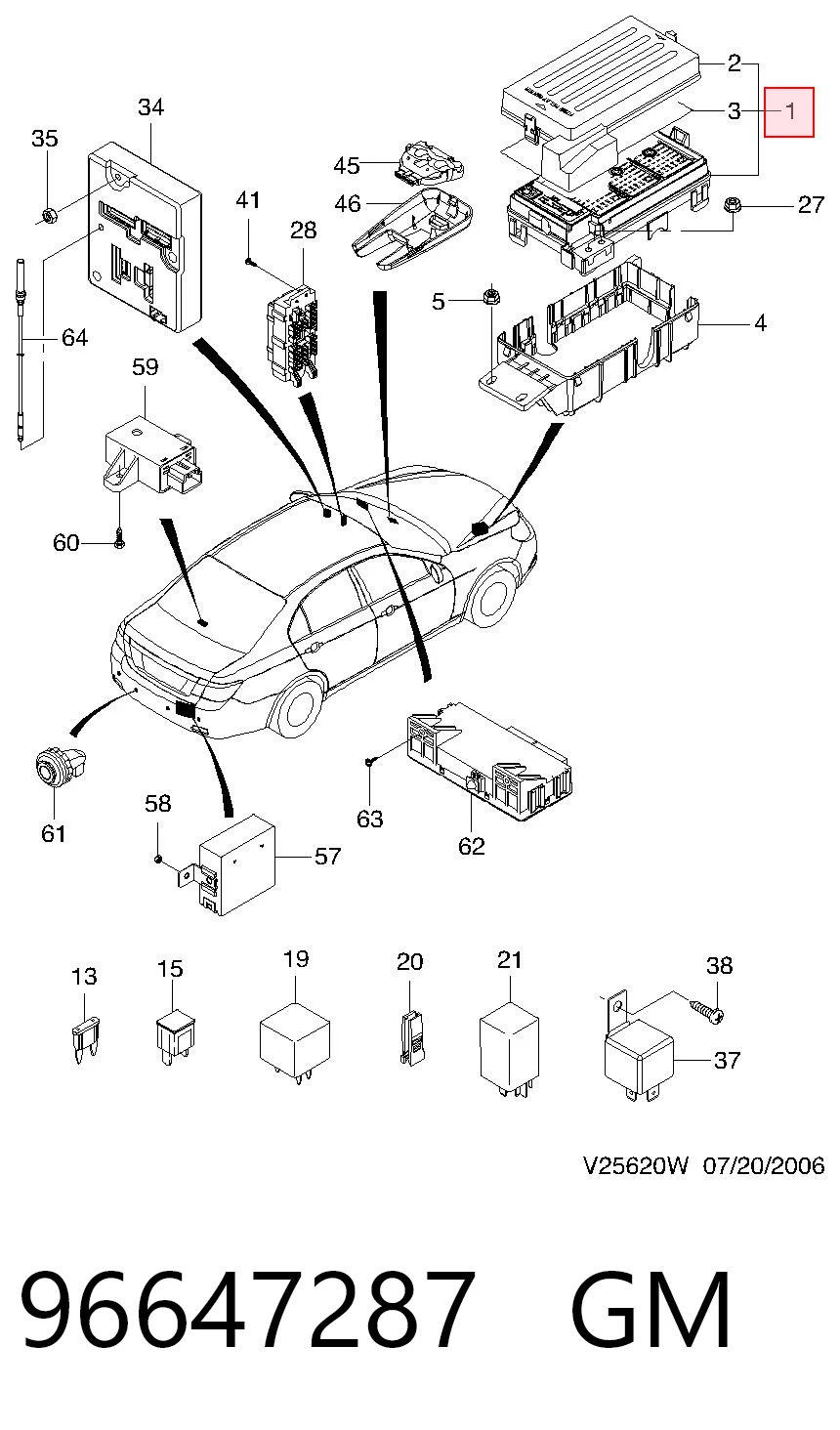 34
35
2
3
1
45
46
41
28
27
5
4
64
59
60
61
58
57
63
62
13
15
19
20
21
38
37
V25620W 07/20/2006
96647287 GM