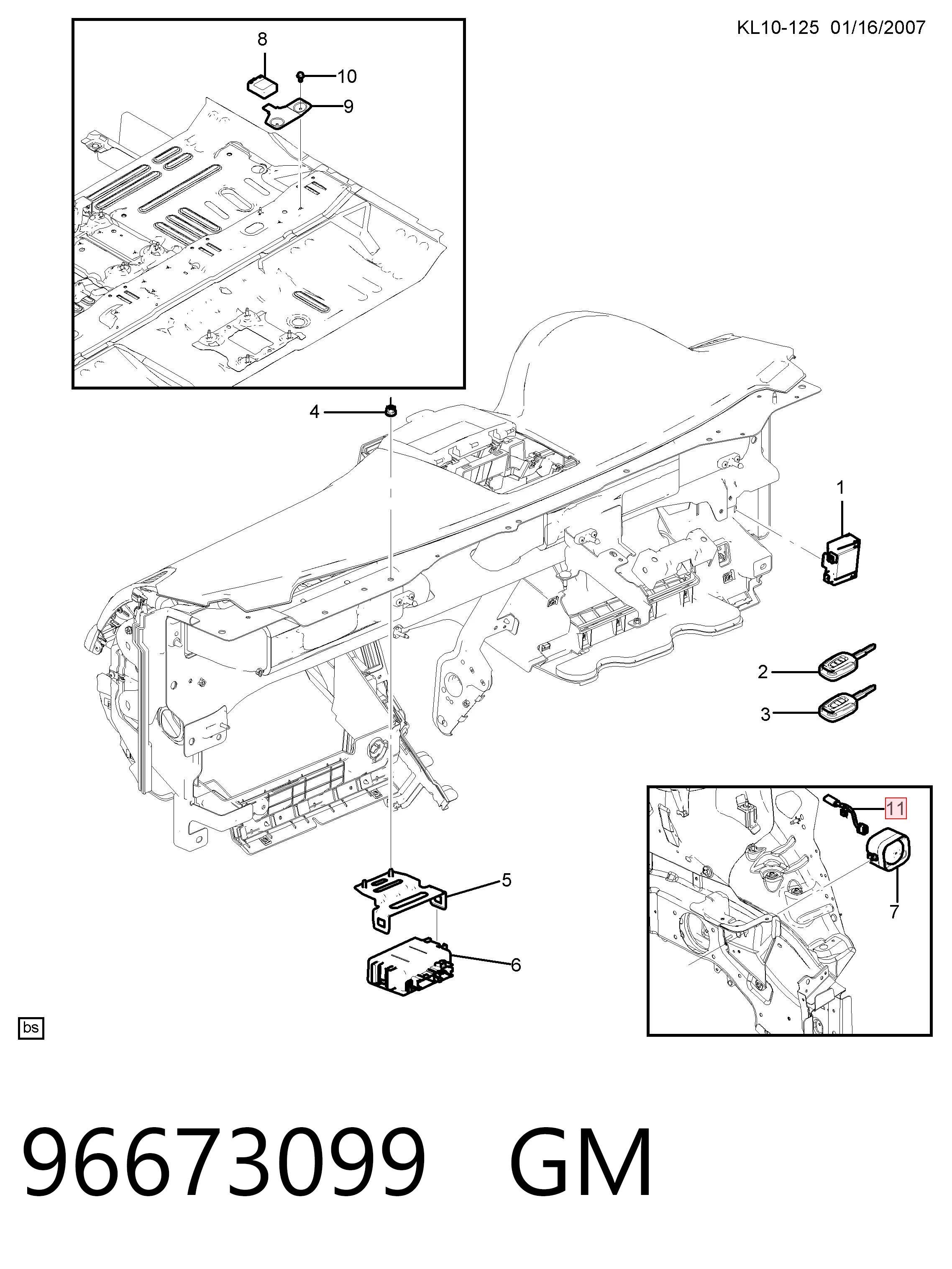 KL10-125 01/16/2007

8

10

9

4

1

2

3

11

7

5

6

bs

96673099 GM