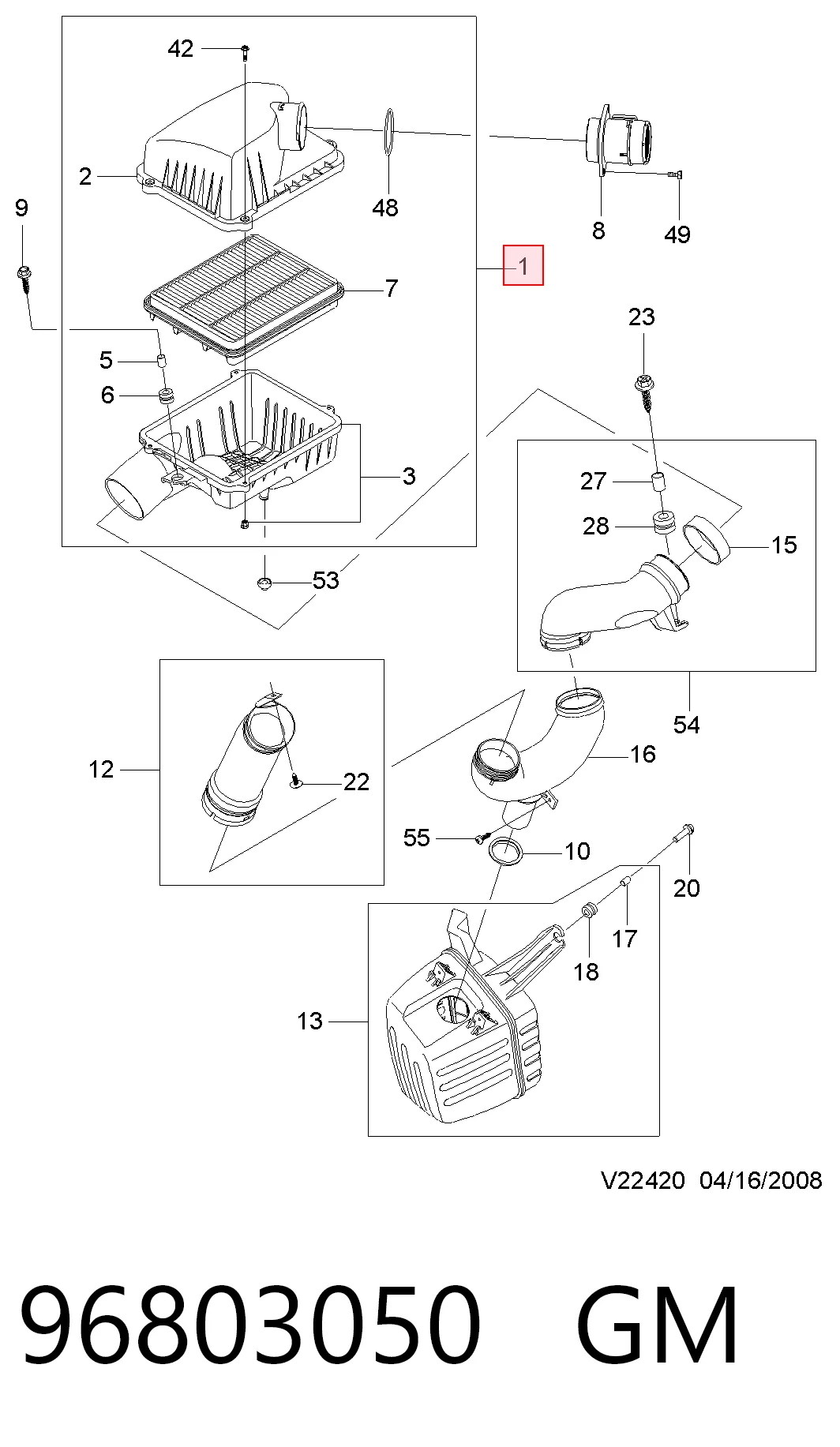 42

2

48

8

49

9

1

7

23

5

6

3

27

28

15

53

54

12

22

16

55

10

20

17

18

13

V22420 04/16/2008

96803050 GM