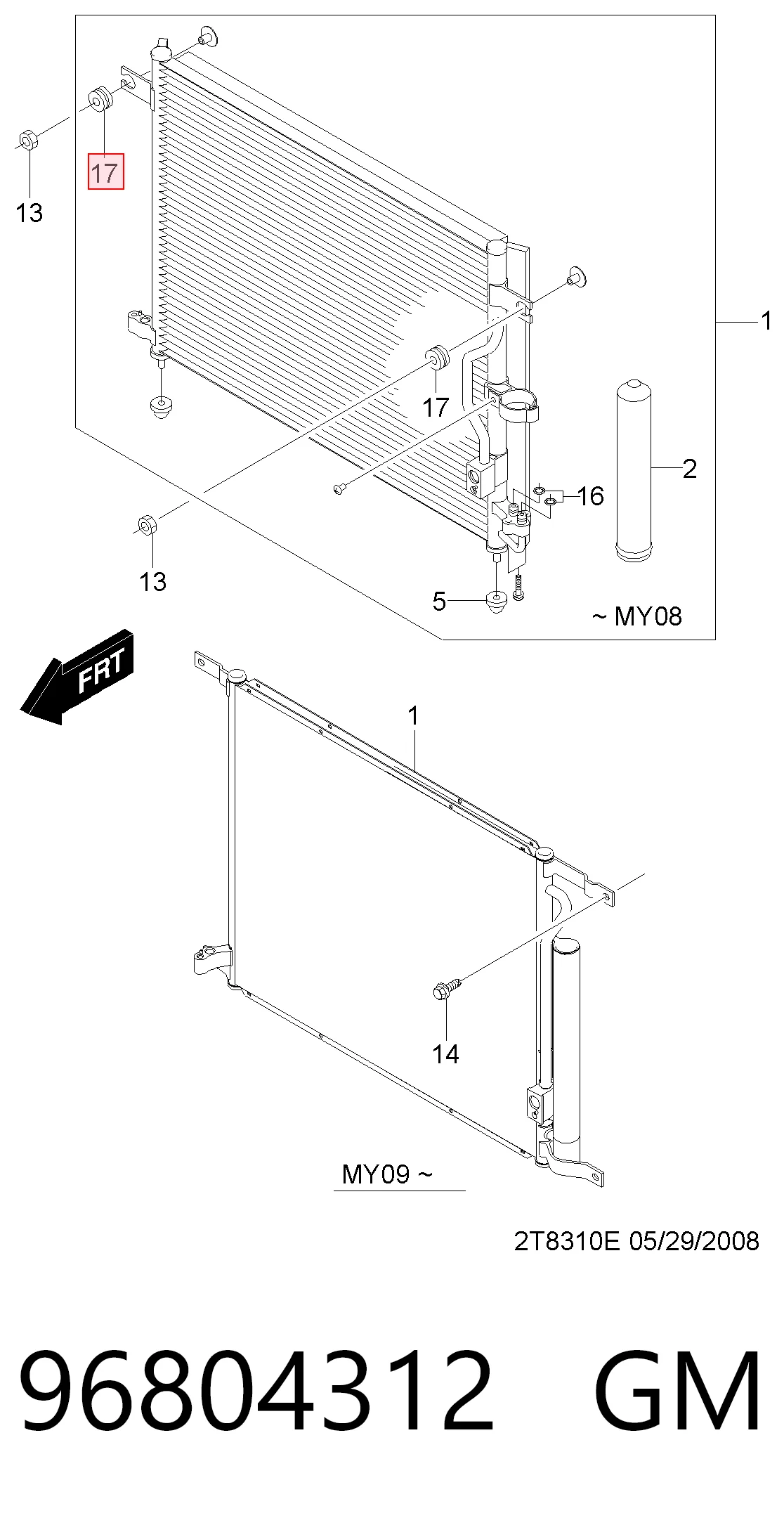 17
13
1
17
2
16
13
5
~ MY08
FRT
1
14
MY09 ~
2T8310E 05/29/2008
96804312 GM