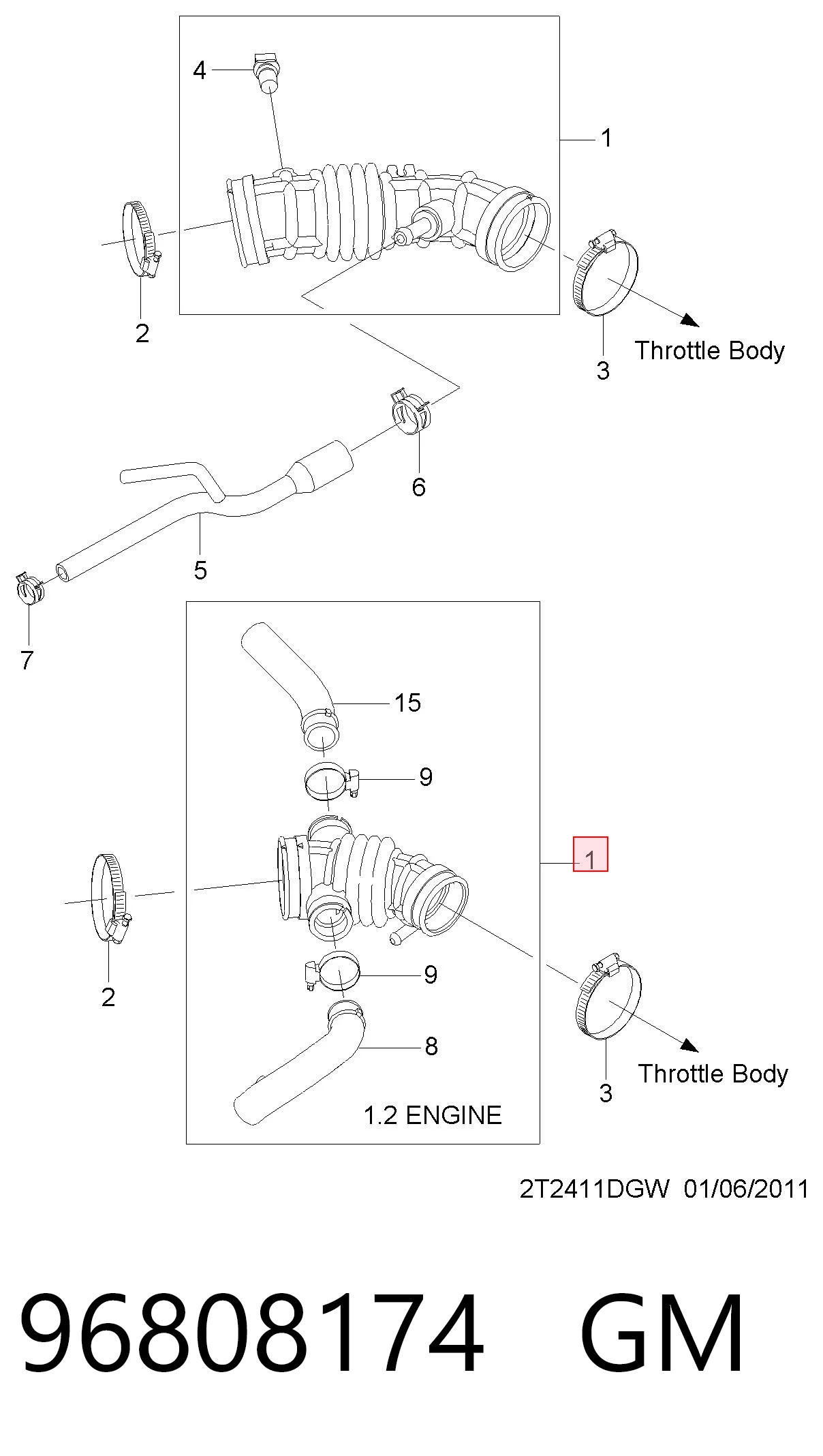 4
1
2
3
Throttle Body
6
5
7
15
9
1
2
9
8
3
Throttle Body
1.2 ENGINE
2T2411DGW 01/06/2011
96808174 GM