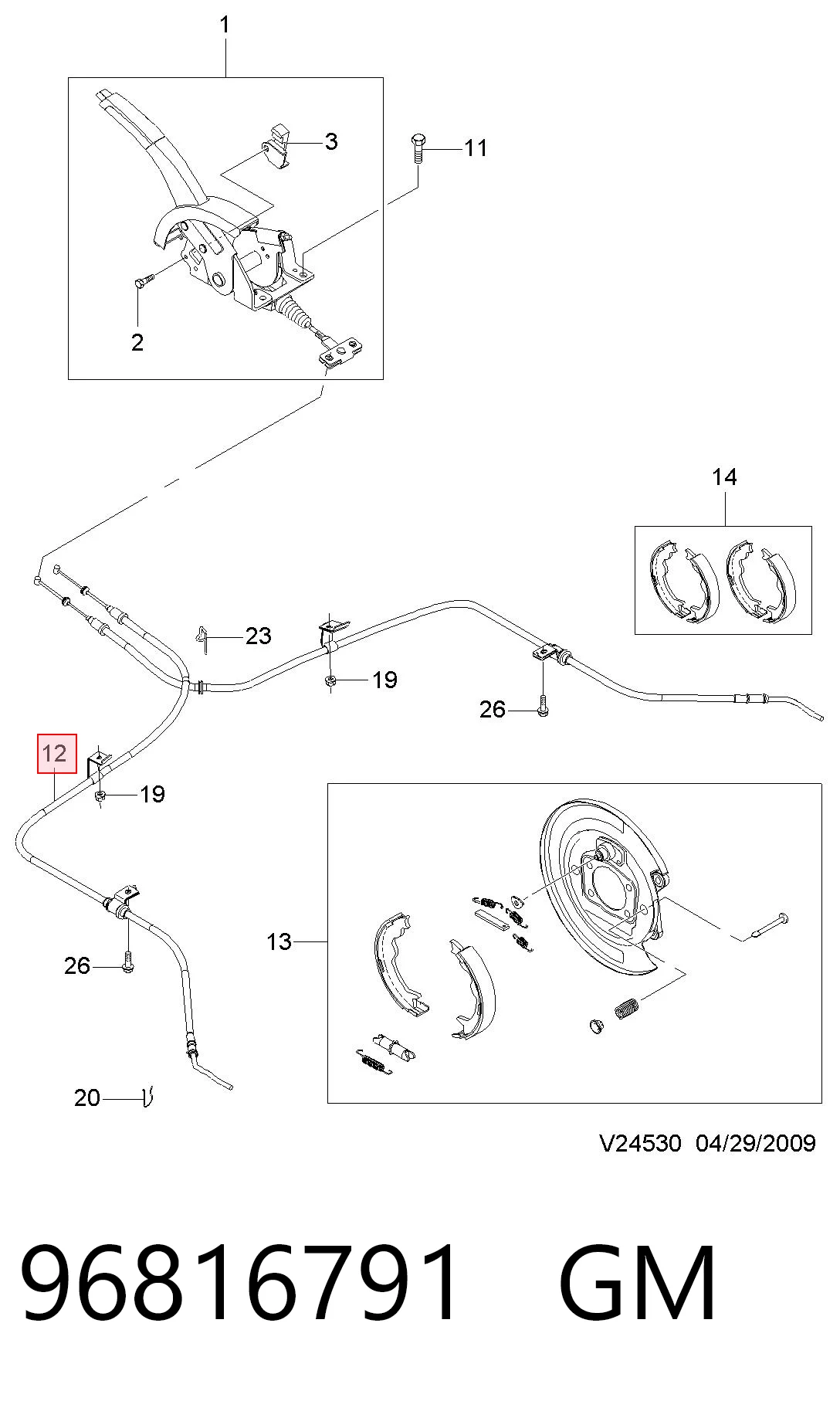 1

3

11

2

14

23

19

26

12

19

13

26

20

V24530 04/29/2009

96816791 GM