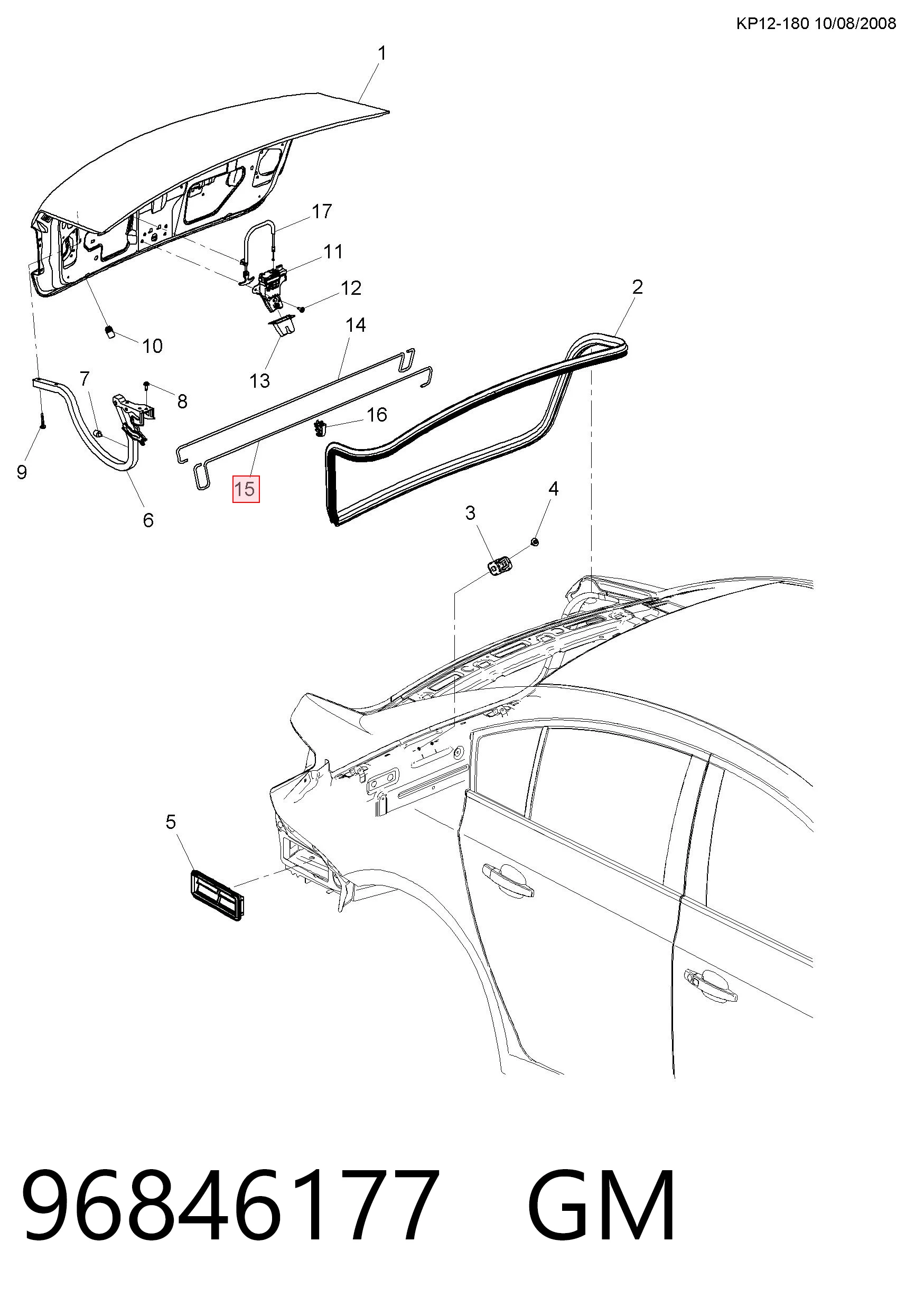 KP12-180 10/08/2008

1

17

11

12

2

14

10

13

7

8

16

9

15

6

4

3

5

96846177 GM