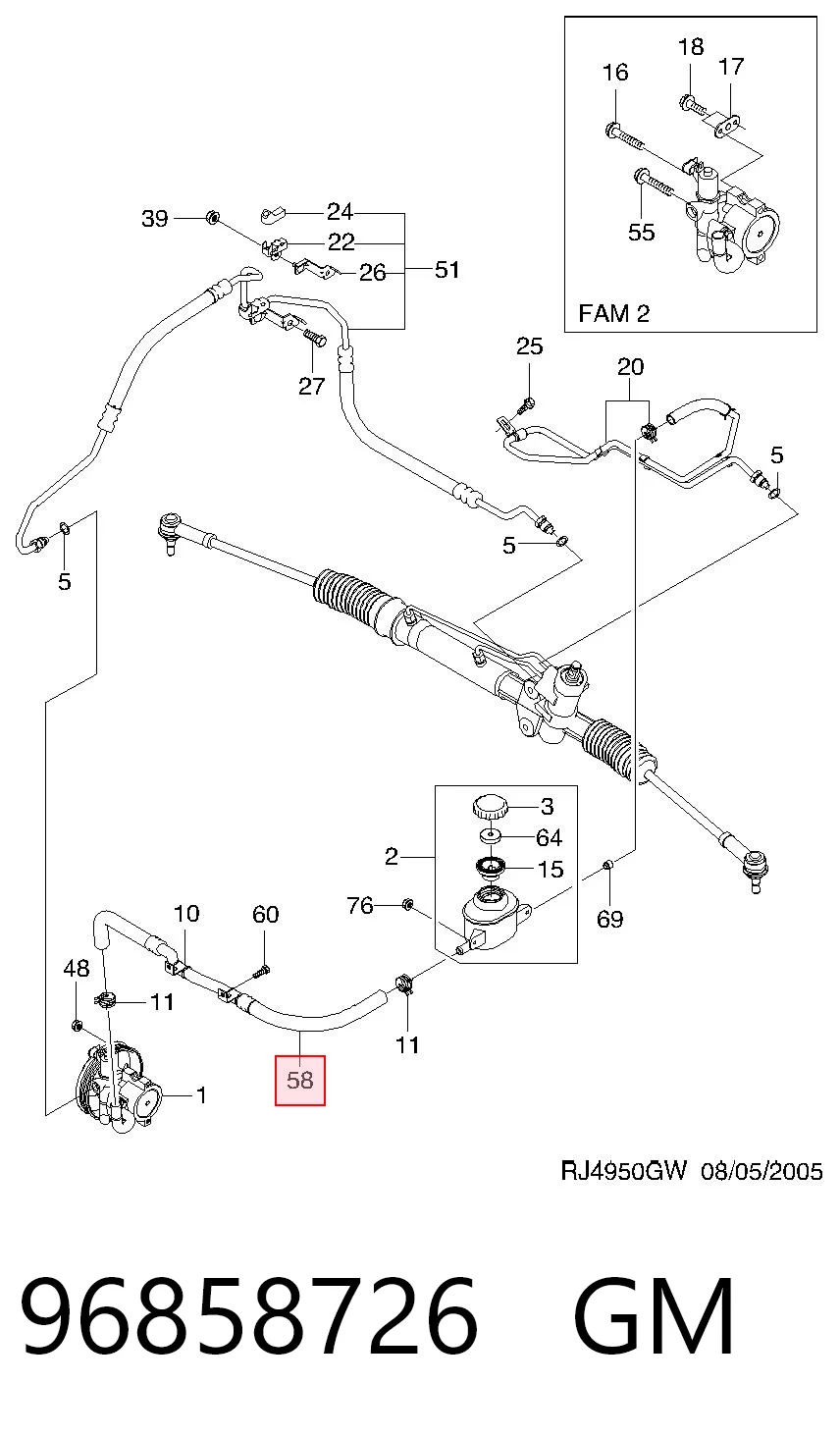 18
16
17
55
FAM 2
39
24
22
26
51
27
25
20
5
5
5
3
64
2
15
76
69
10
60
48
11
11
58
1
RJ4950GW 08/05/2005

96858726 GM