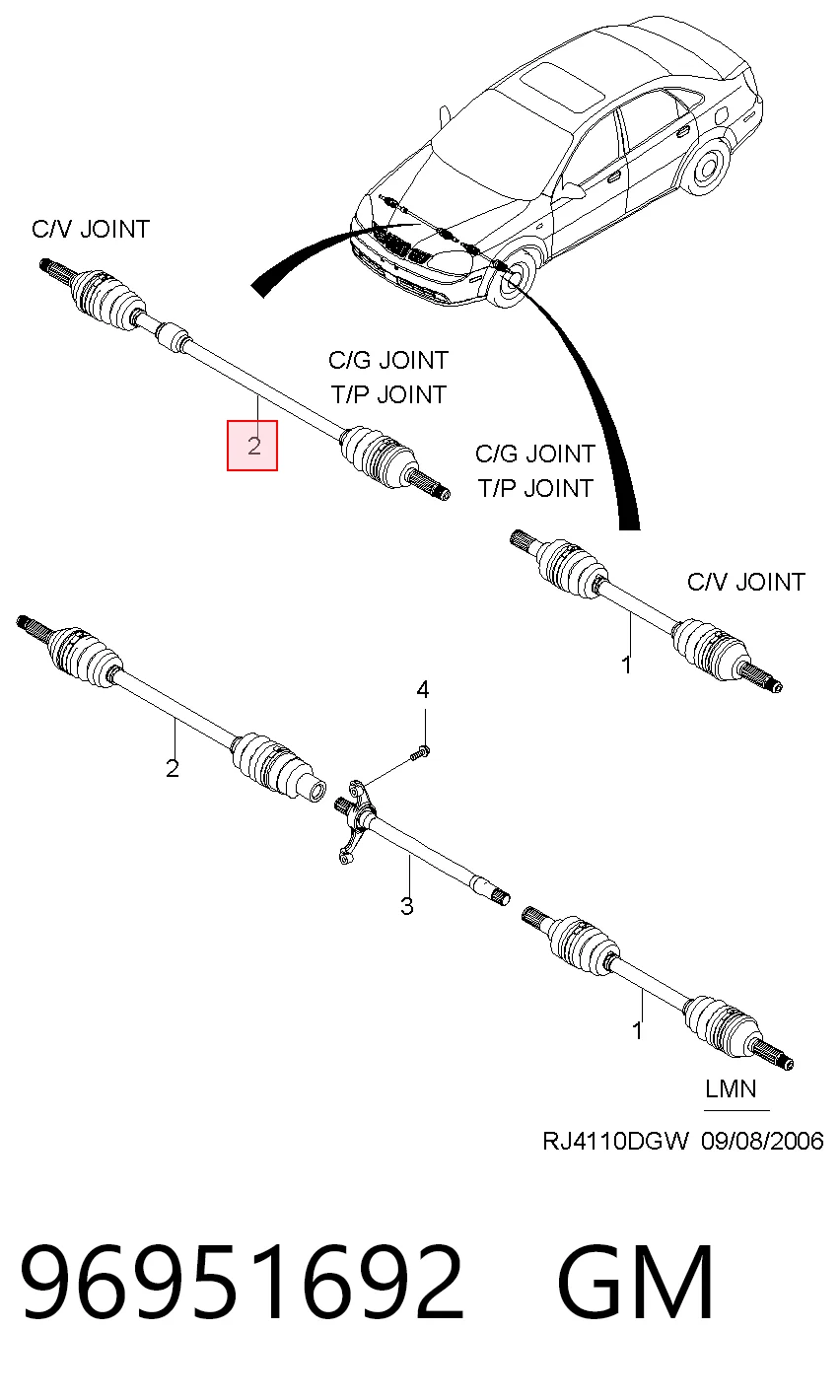 C/V JOINT

C/G JOINT
T/P JOINT

2

C/G JOINT
T/P JOINT

C/V JOINT

1

4

2

3

1

LMN

RJ4110DGW 09/08/2006

96951692 GM