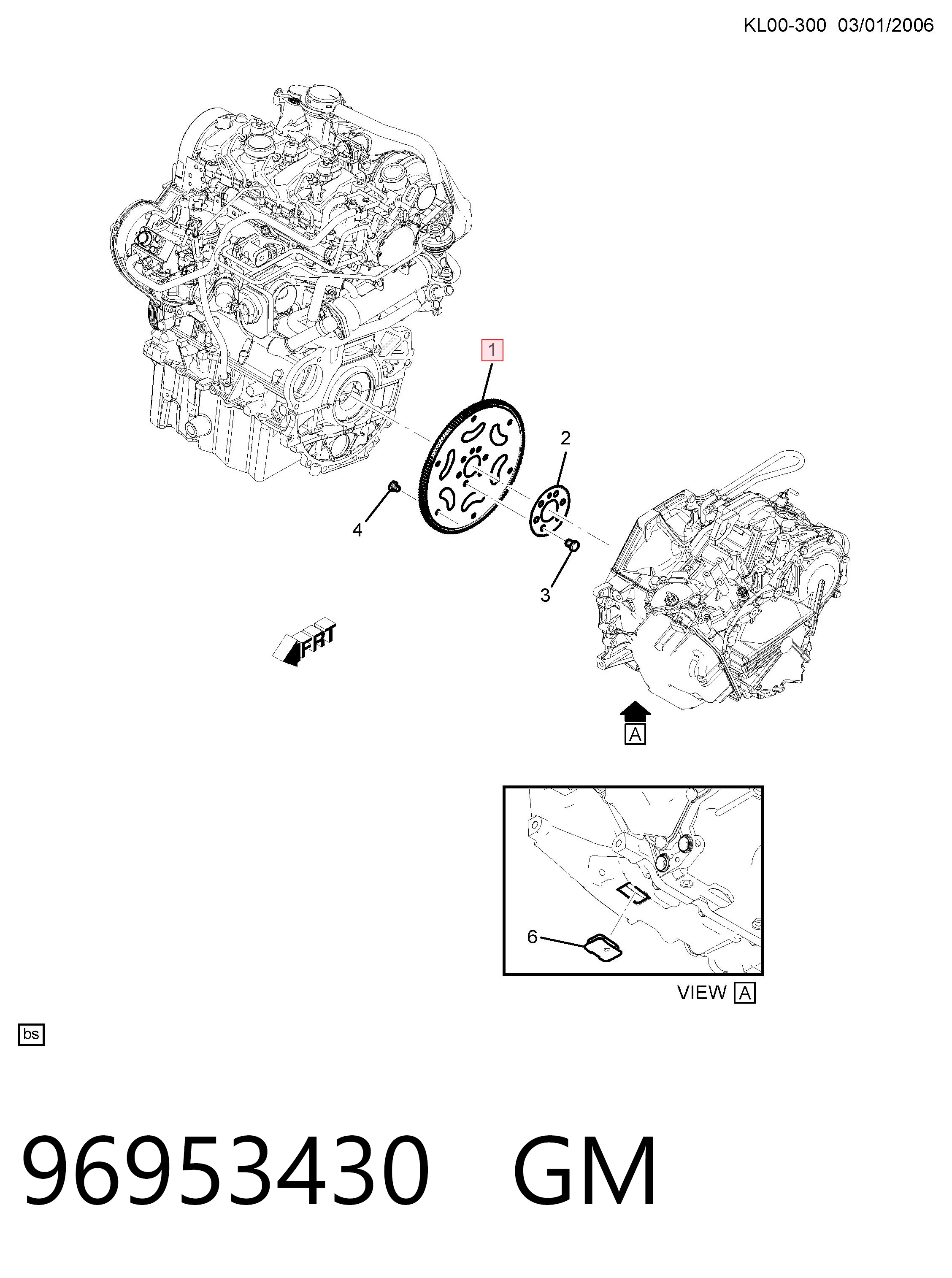 KL00-300 03/01/2006

1

2

4

3

FRT

A

6

VIEW A

bs

96953430 GM