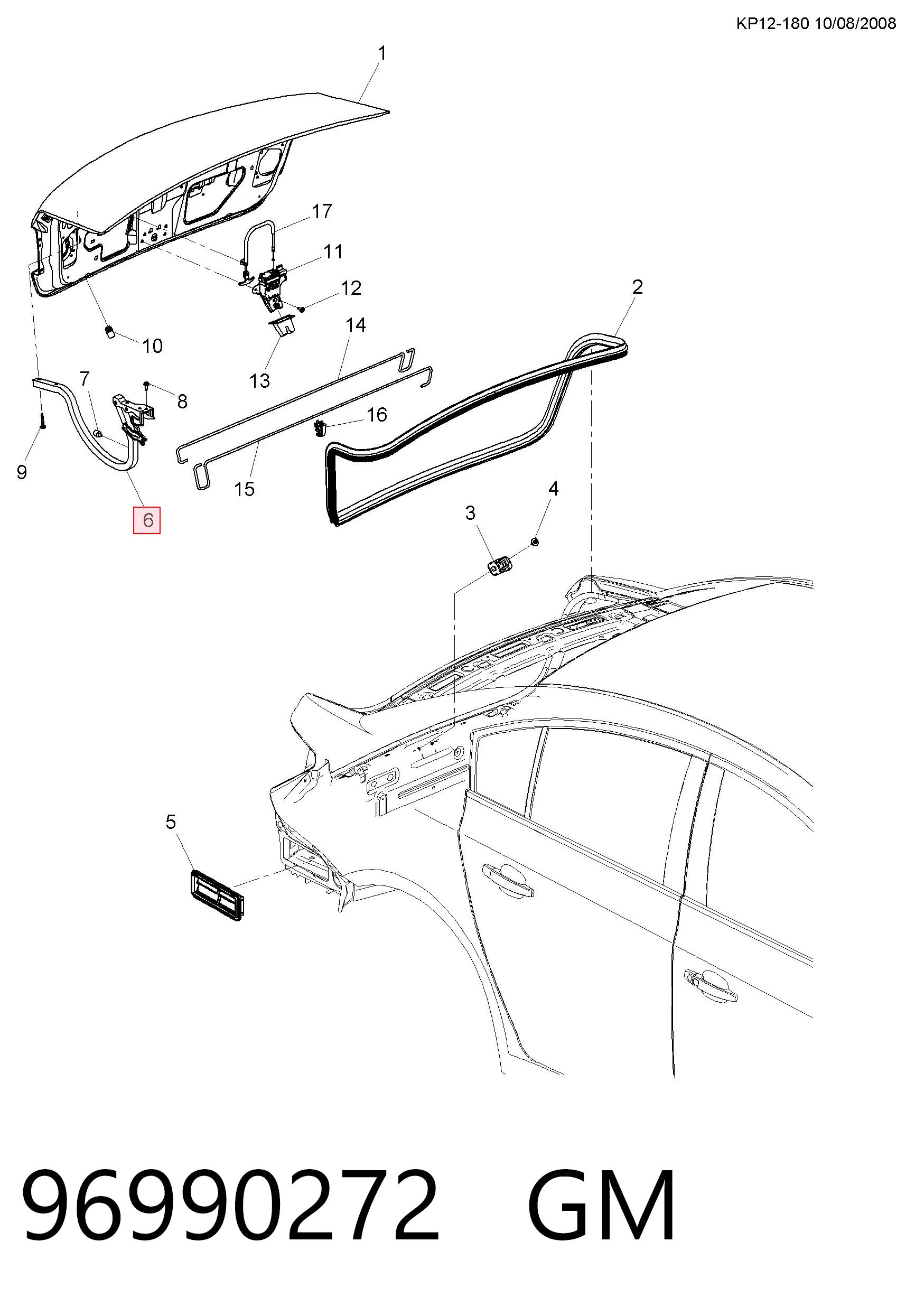 KP12-180 10/08/2008

1

17

11

12

2

14

10

13

7

8

16

9

15

6

4

3

5

96990272 GM