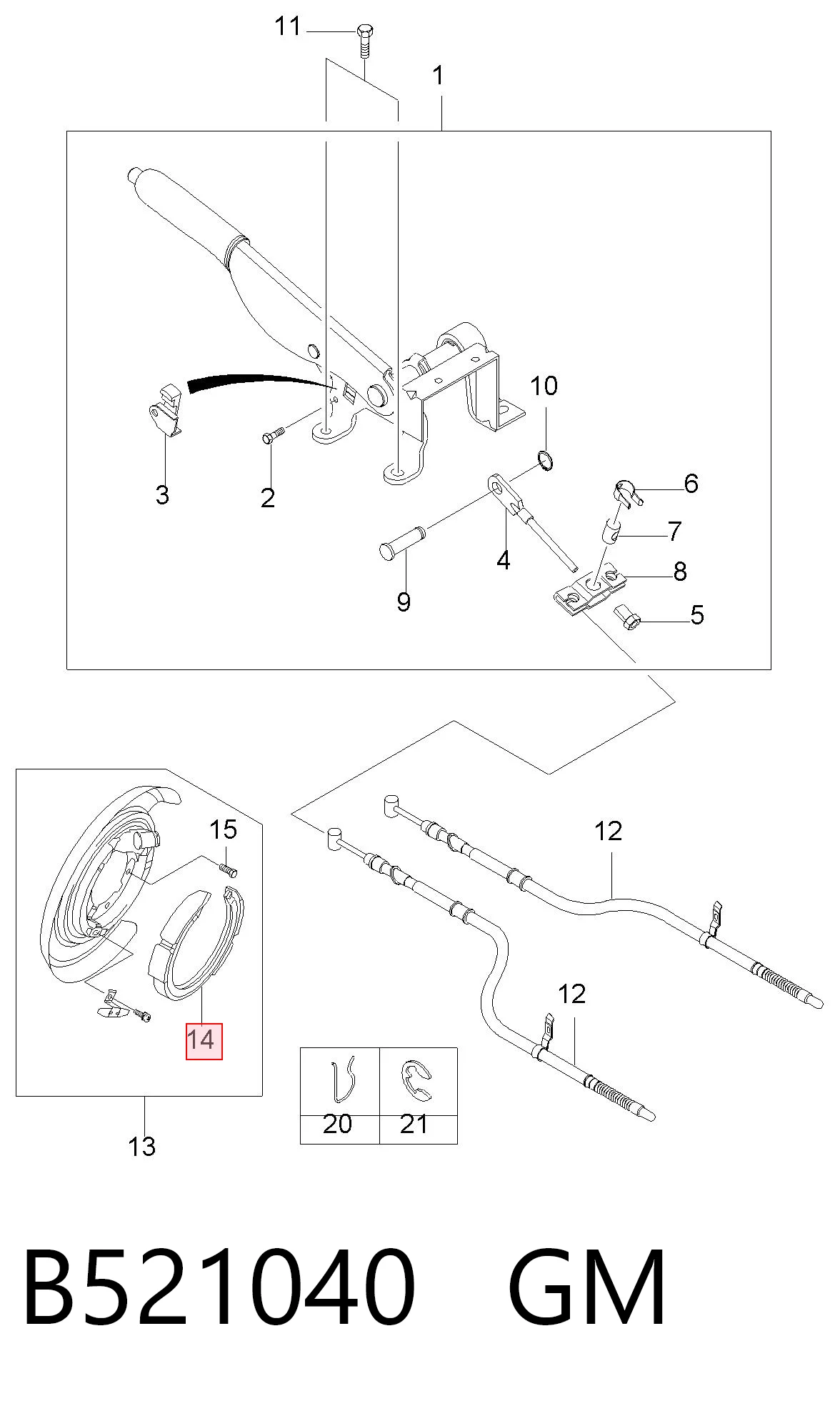 11
1
10
3
2
6
7
4
8
9
5
15
12
12
14
20
21
13

B521040 GM