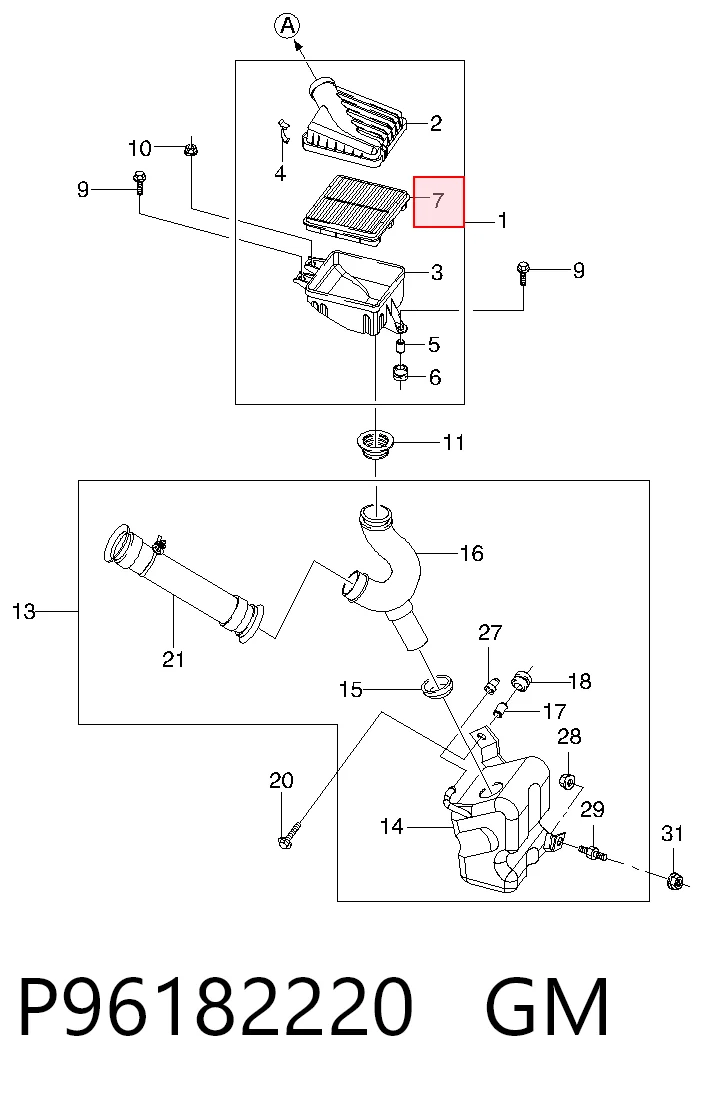 A
2
10
4
9
7
1
3
9
5
6
11
16
13
21
27
15
18
17
28
20
14
29
31
P96182220 GM