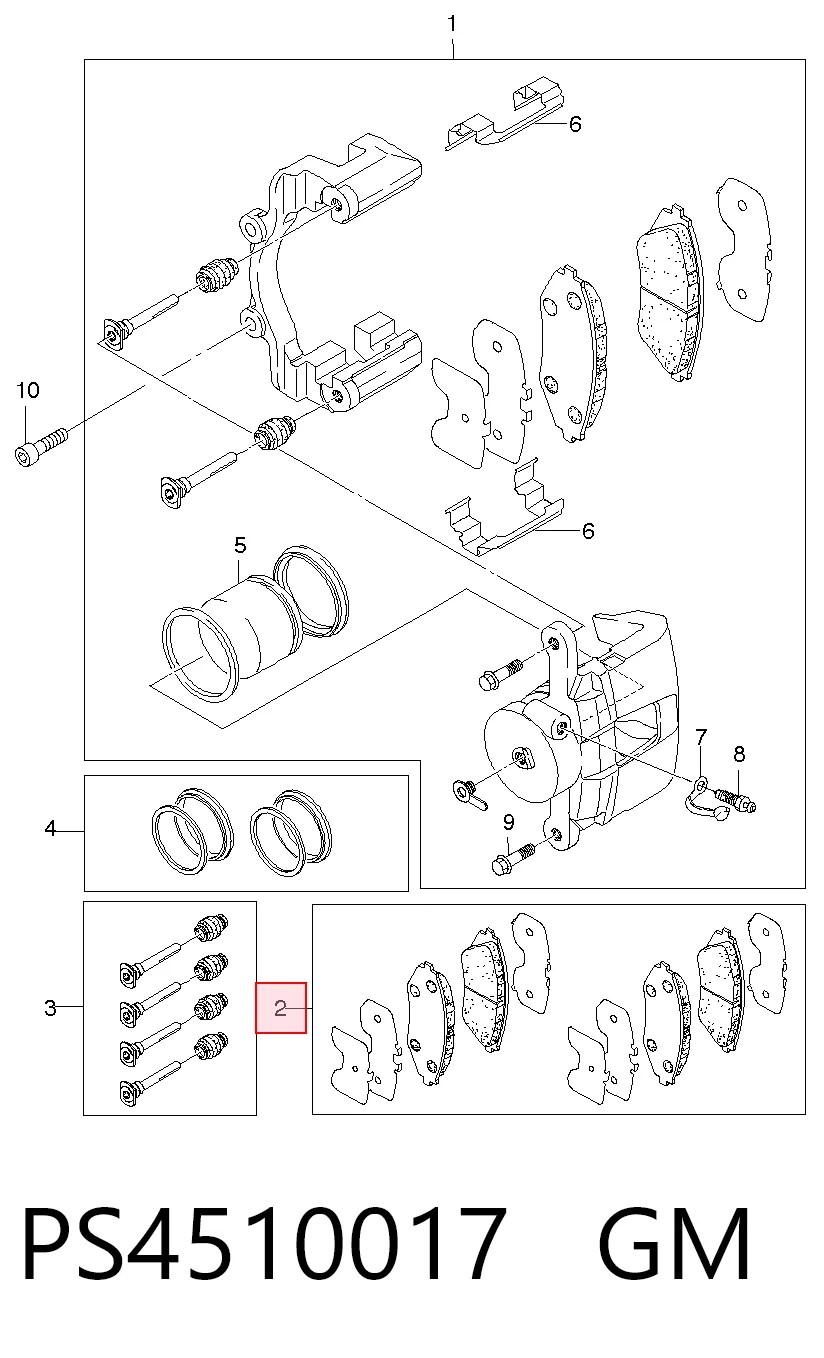 1
6
10
6
5
7
8
9
4
3
2
PS4510017 GM