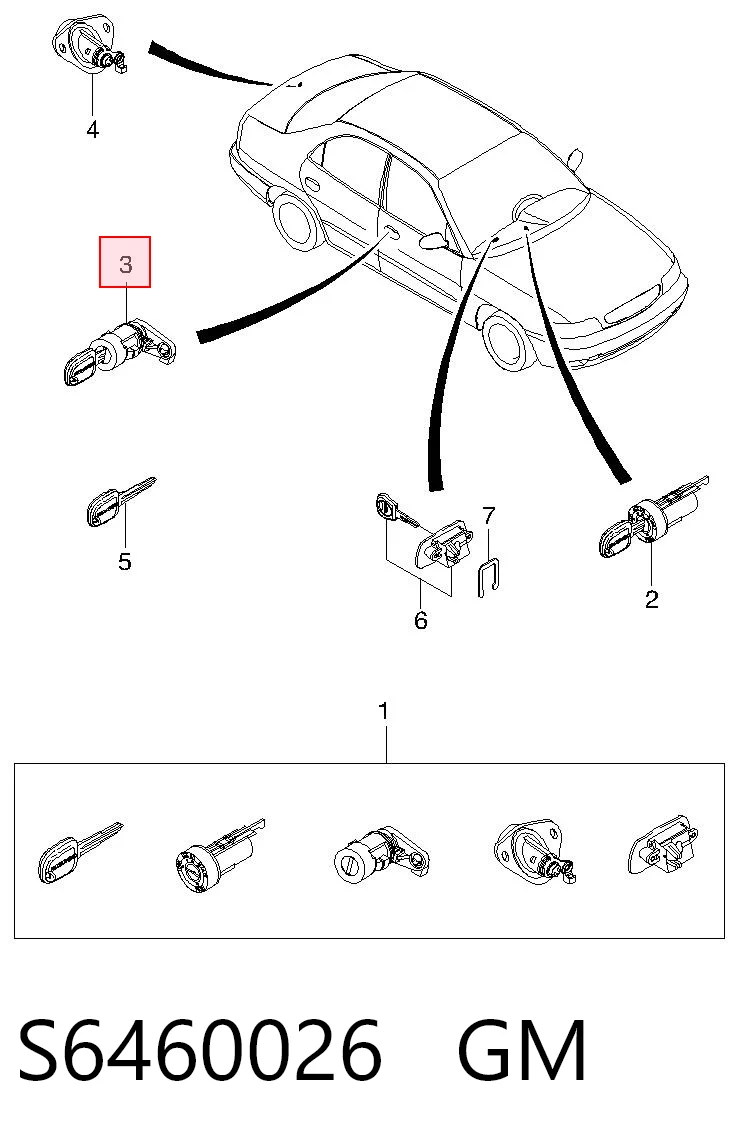 4

3

5

7

6

2

1

S6460026 GM