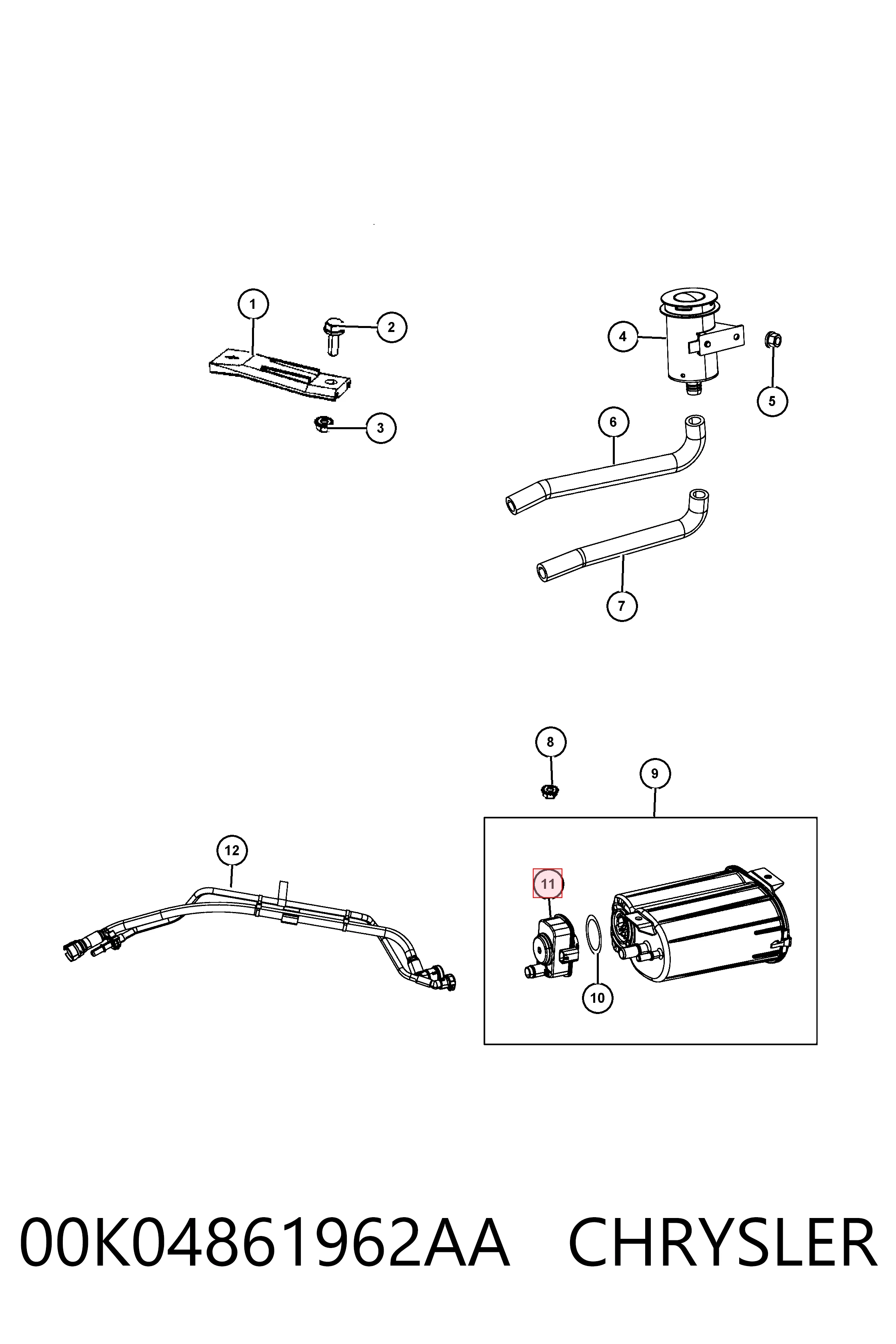 1
2
3
4
5
6
7
8
9
12
11
10

00K04861962AA CHRYSLER