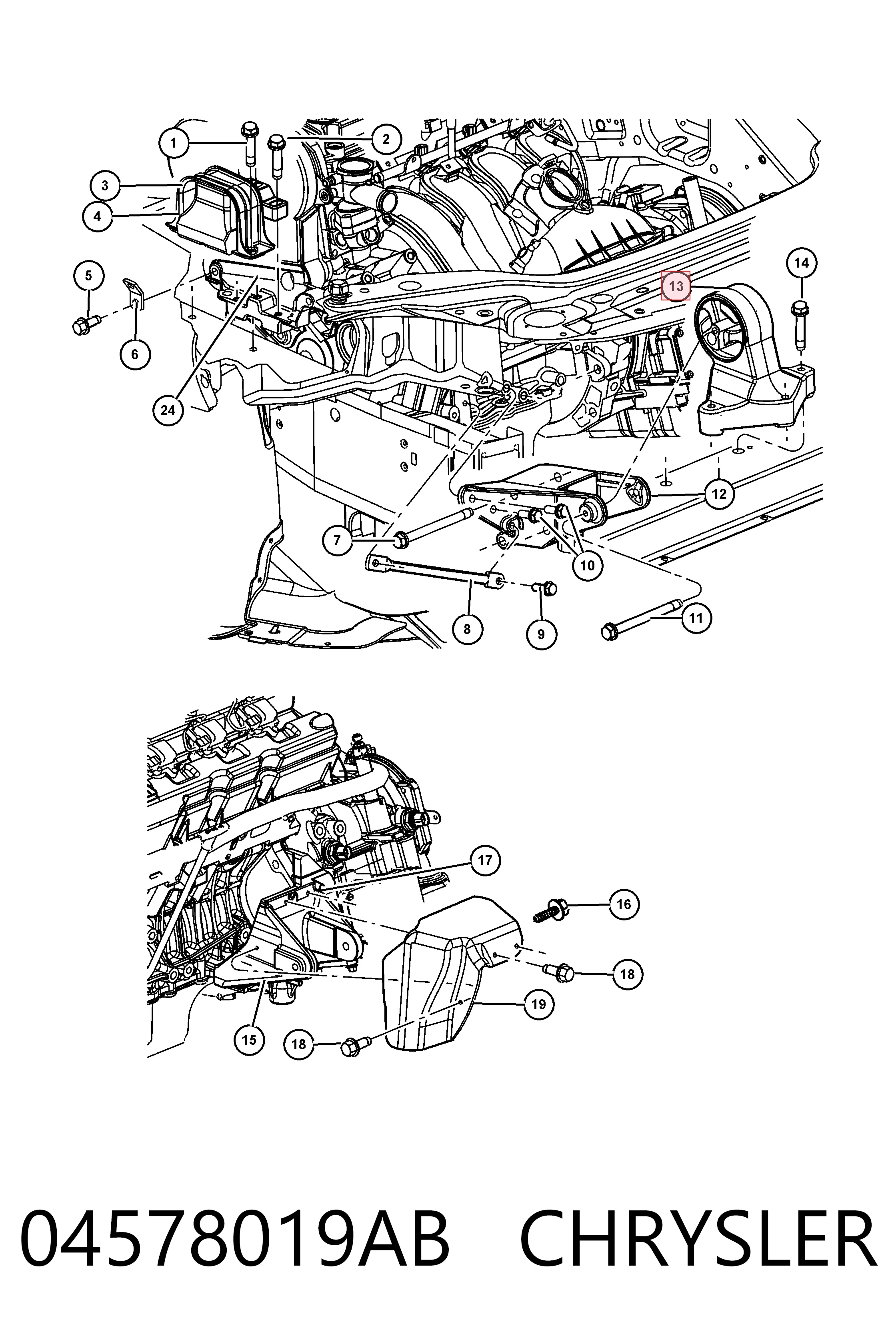 1
2
3
4
5
6
24
13
14
12
7
10
8
9
11
17
16
18
19
15
18

04578019AB CHRYSLER