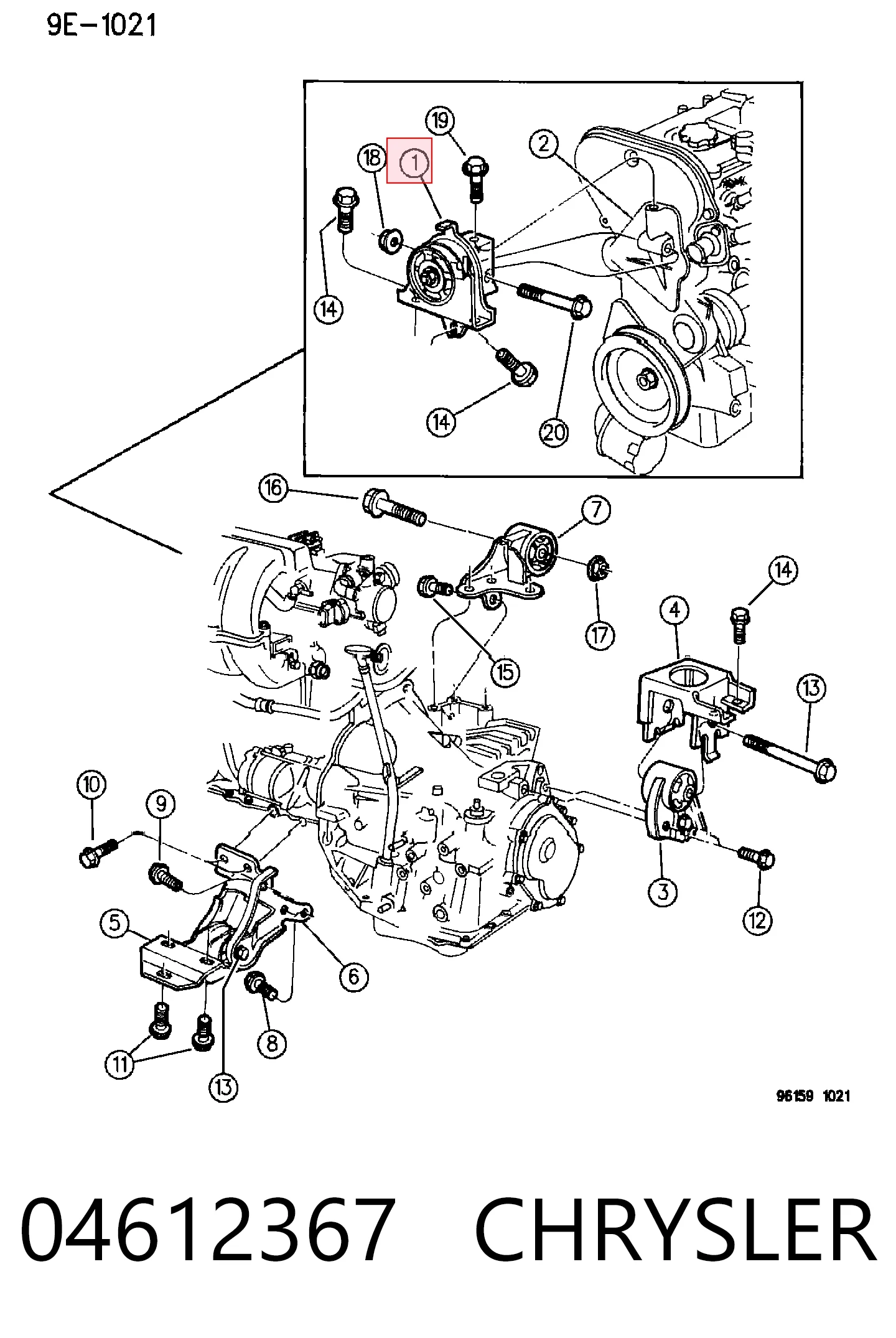 9E-1021

19
18
1
2
14
14
20
16
7
17
15
14
4
13
10
9
3
12
5
6
8
11
13

96159 1021

04612367 CHRYSLER