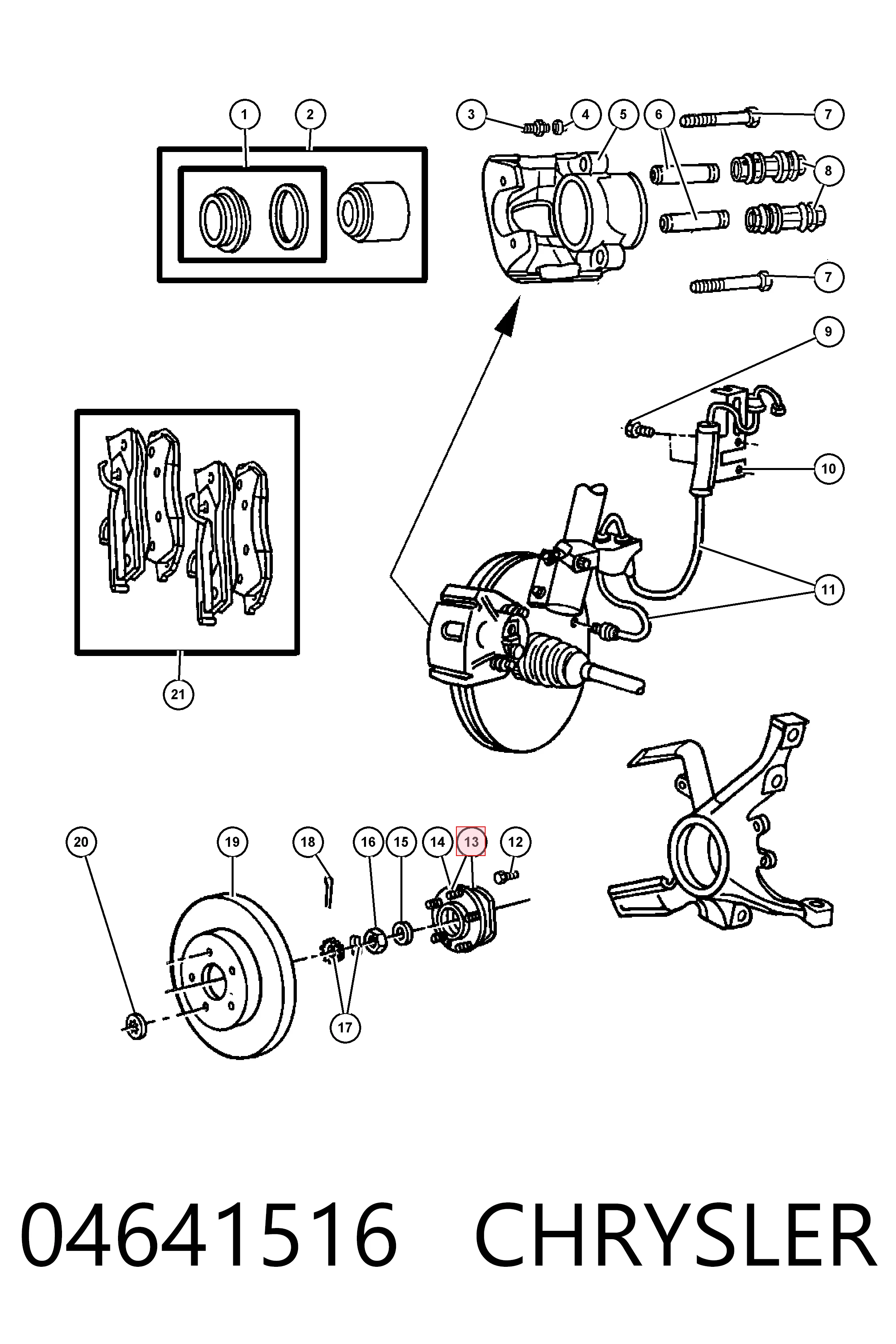 1
2
3
4
5
6
7
8
7
9
10
11
21
20
19
18
16
15
14
13
12
17

04641516 CHRYSLER