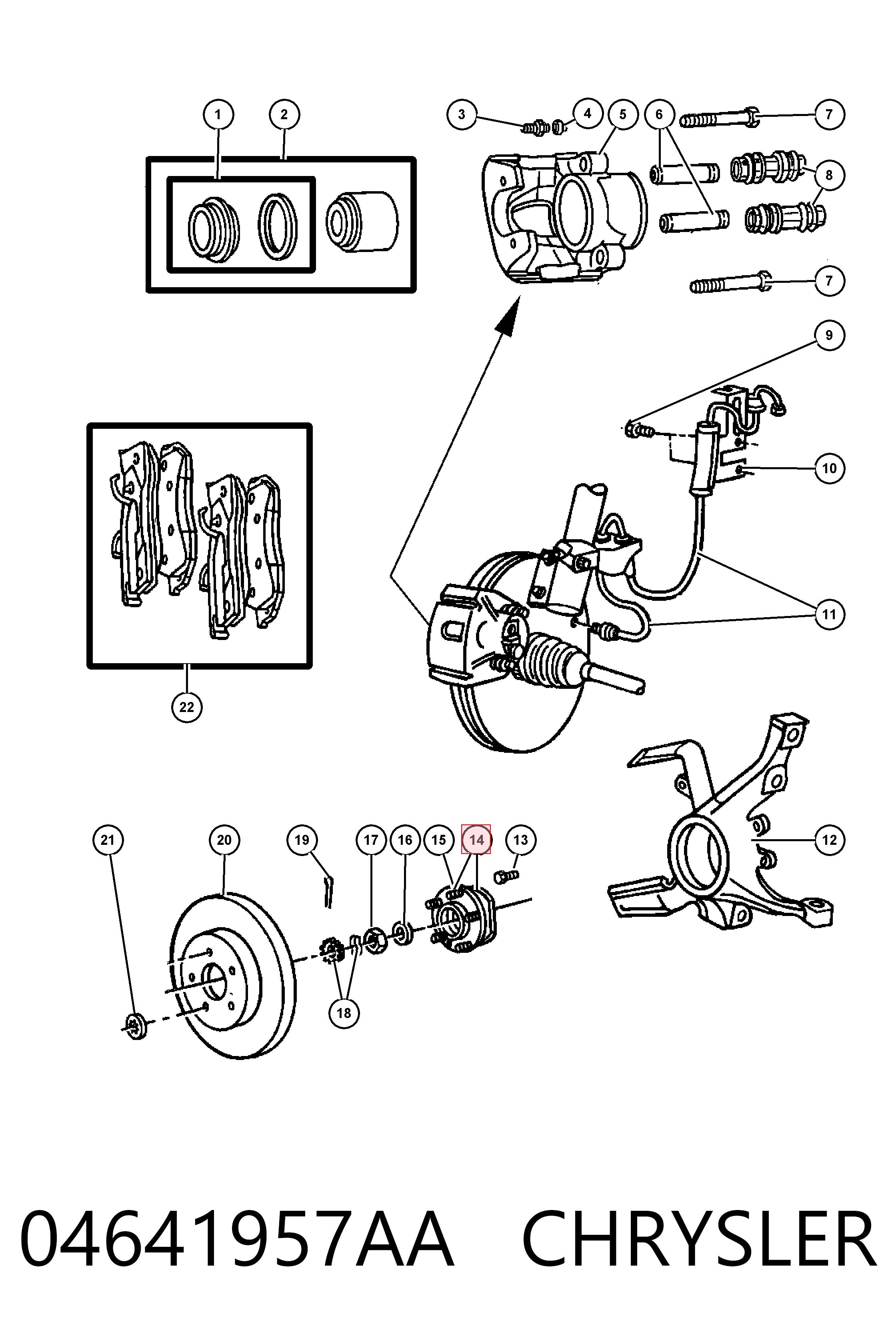 1
2
3
4
5
6
7
8
7
9
10
11
22
12
21
20
19
17
16
15
14
13
18

04641957AA CHRYSLER