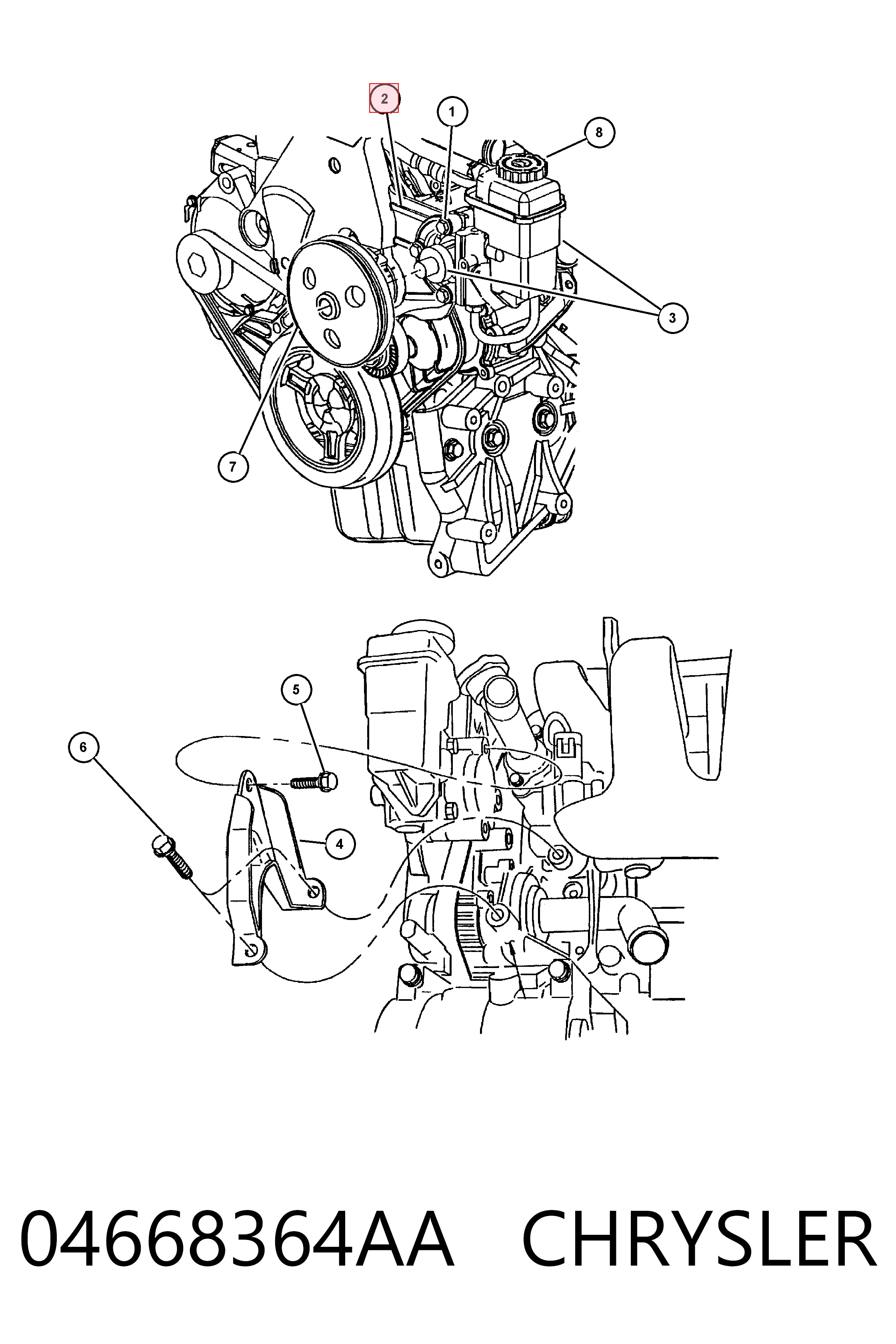 2
1
8
3
7
5
6
4
04668364AA CHRYSLER