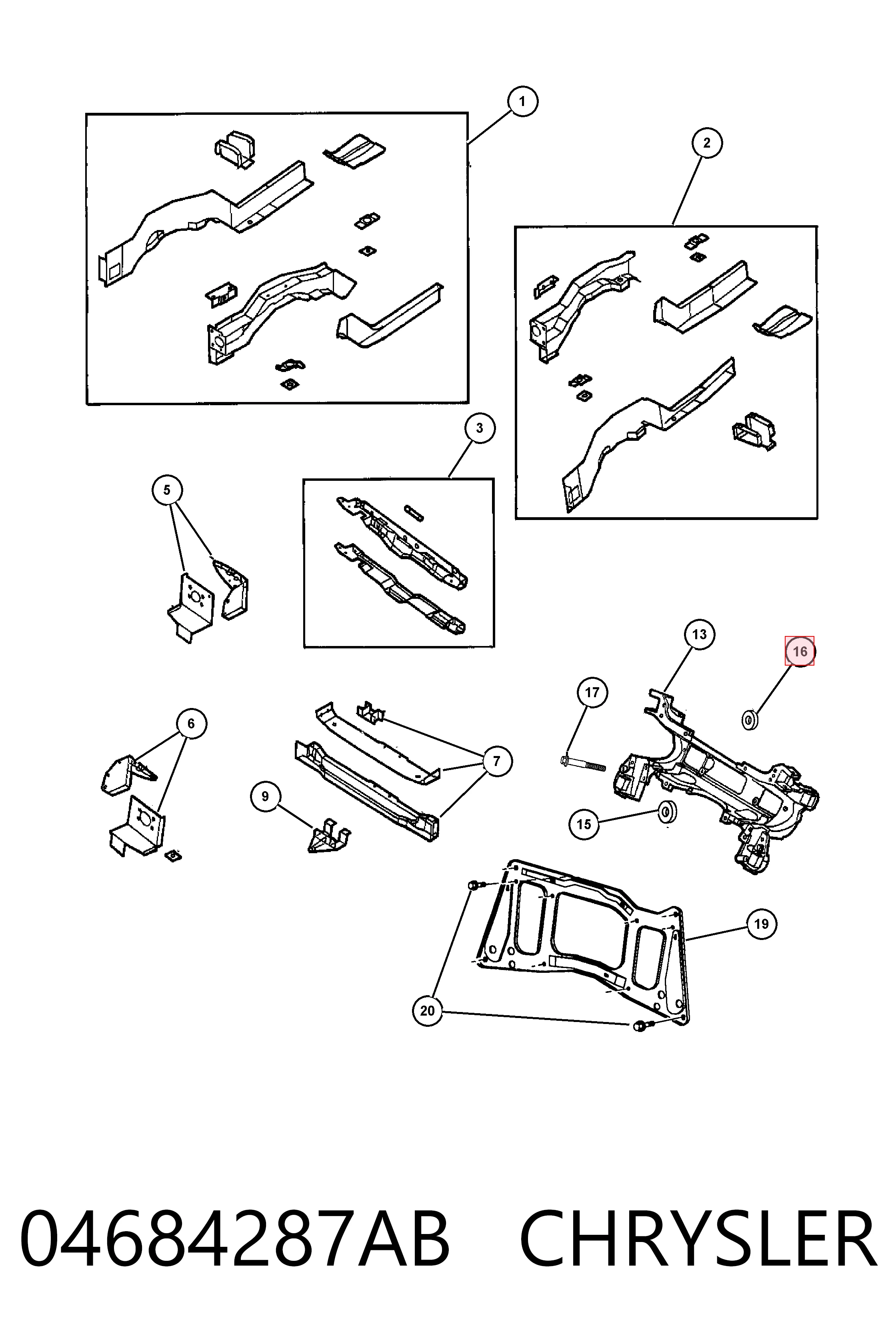 1
2
3
5
13
16
17
6
7
9
15
19
20

04684287AB CHRYSLER