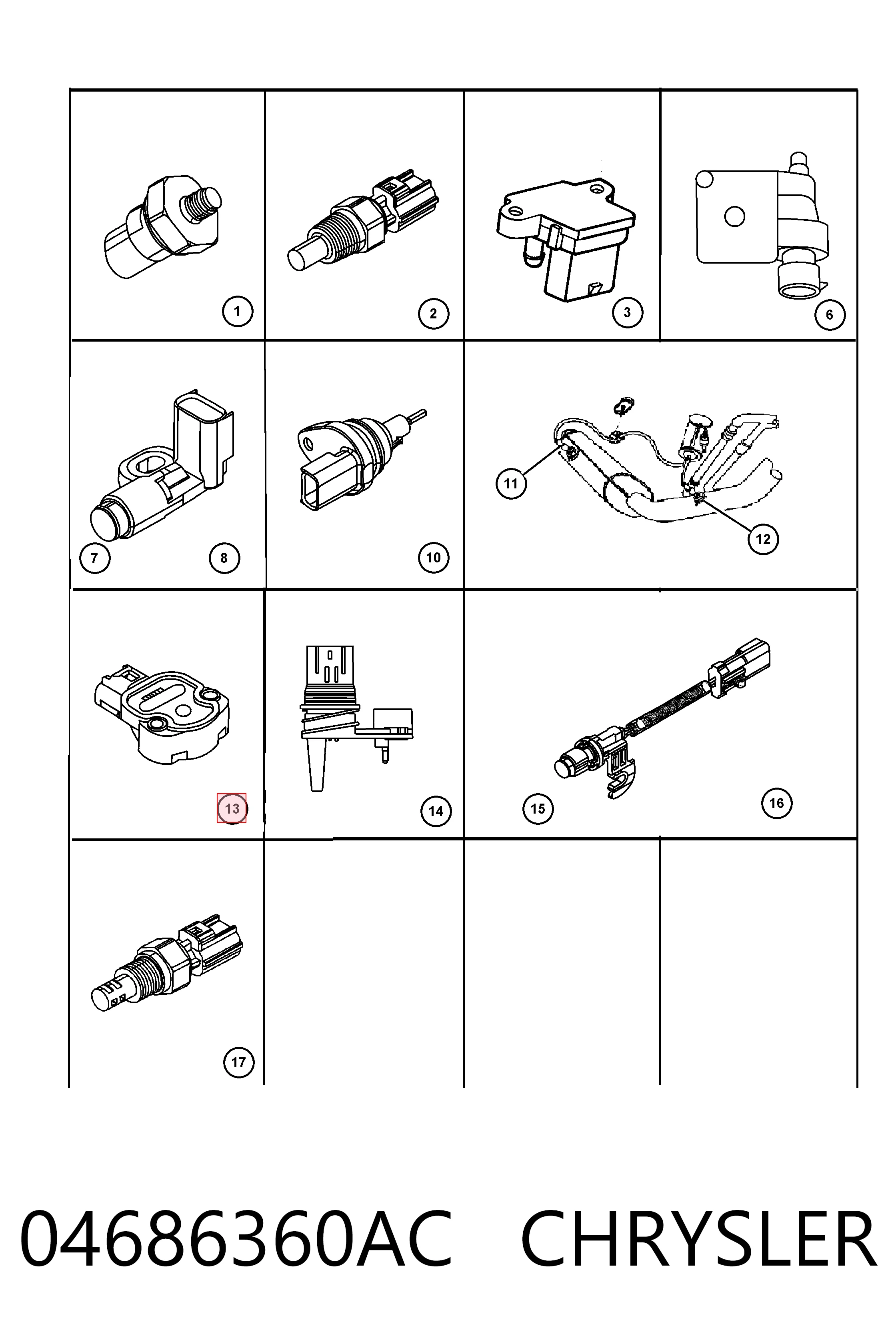 1
2
3
6
7
8
10
11
12
13
14
15
16
17

04686360AC CHRYSLER