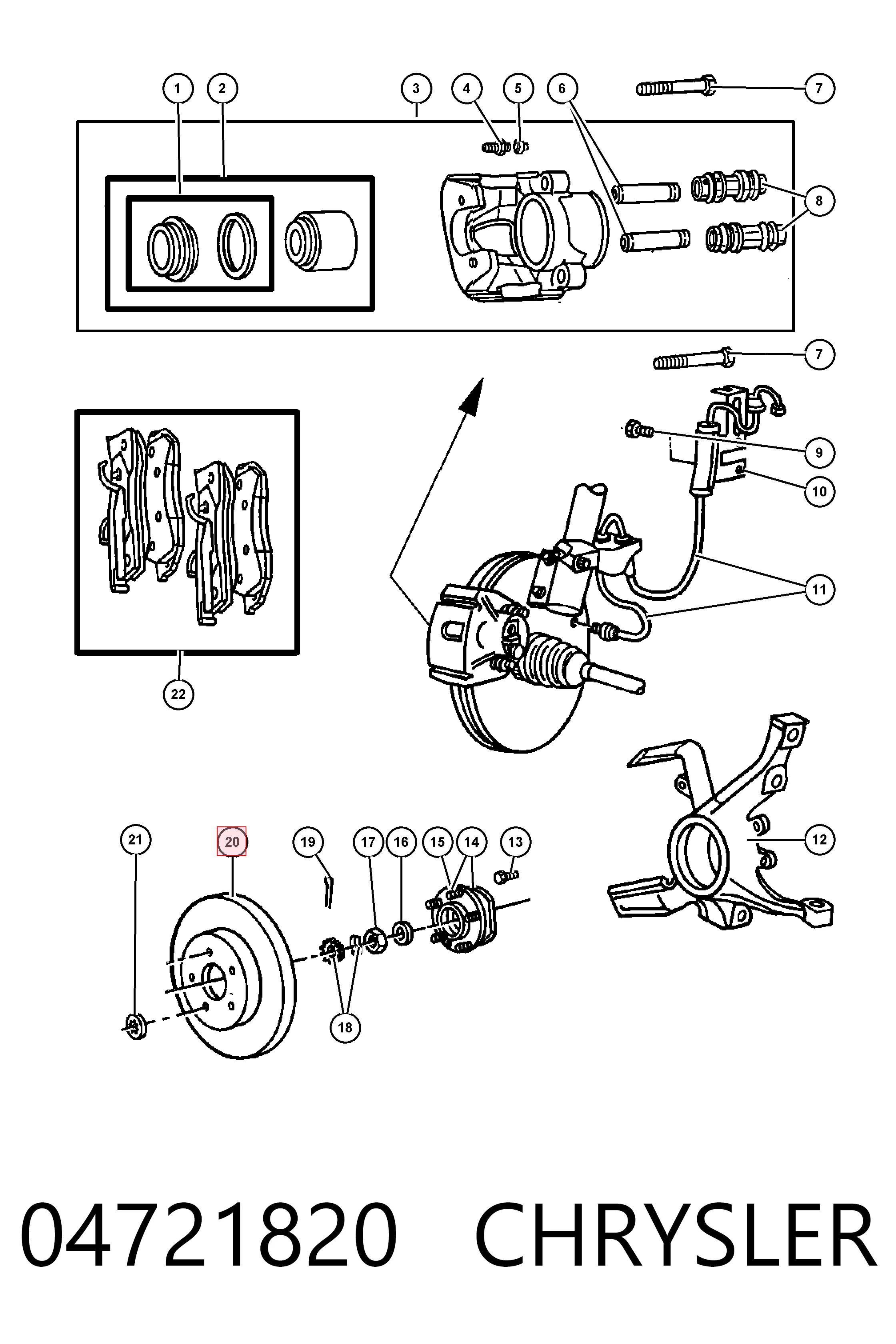 1
2
3
4
5
6
7
8
7
9
10
11
22
12
21
20
19
17
16
15
14
13
18

04721820 CHRYSLER