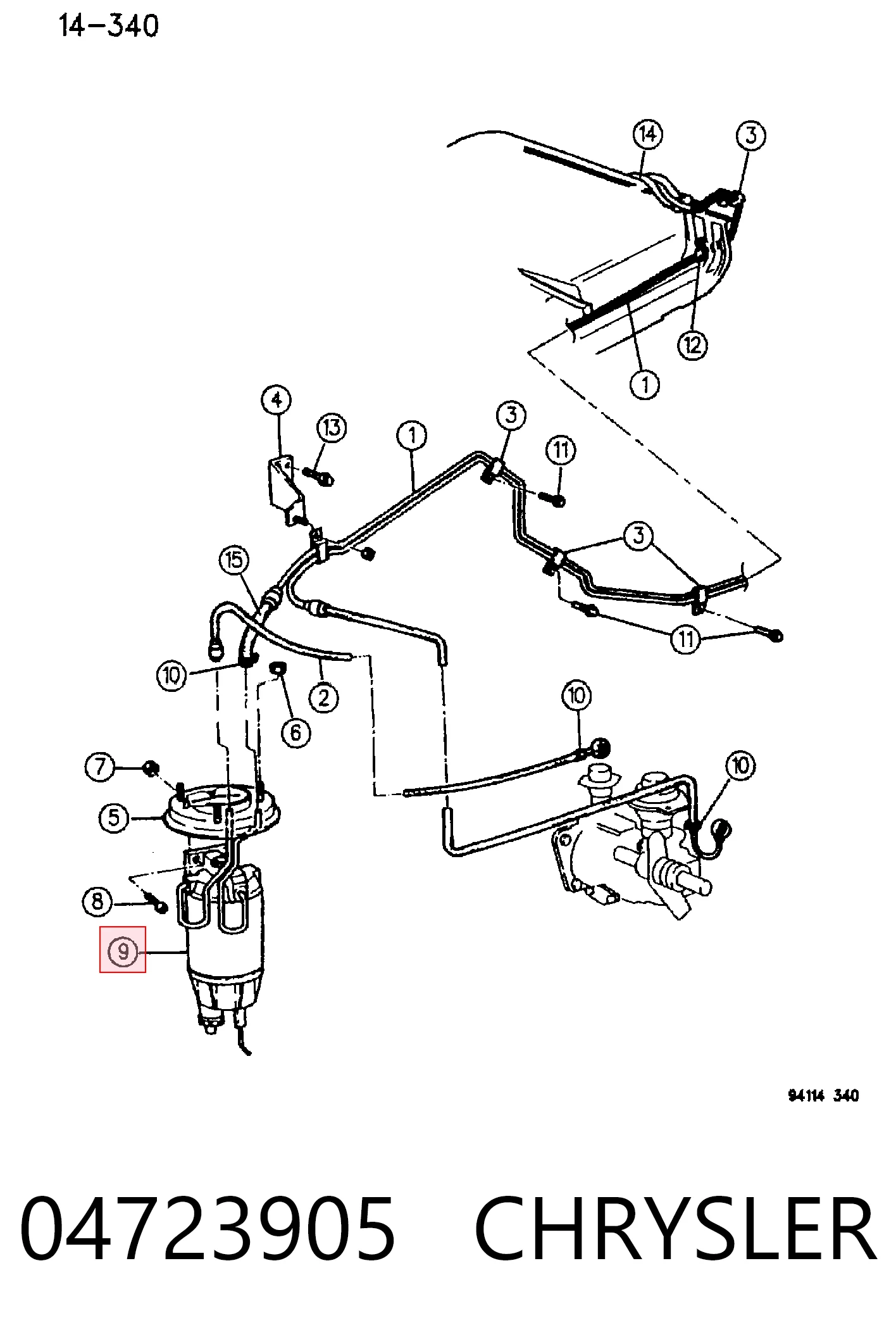 14-340

14
3
12
1
4
13
1
3
11
3
15
11
10
2
6
10
7
10
5
8
9

94114 340

04723905 CHRYSLER