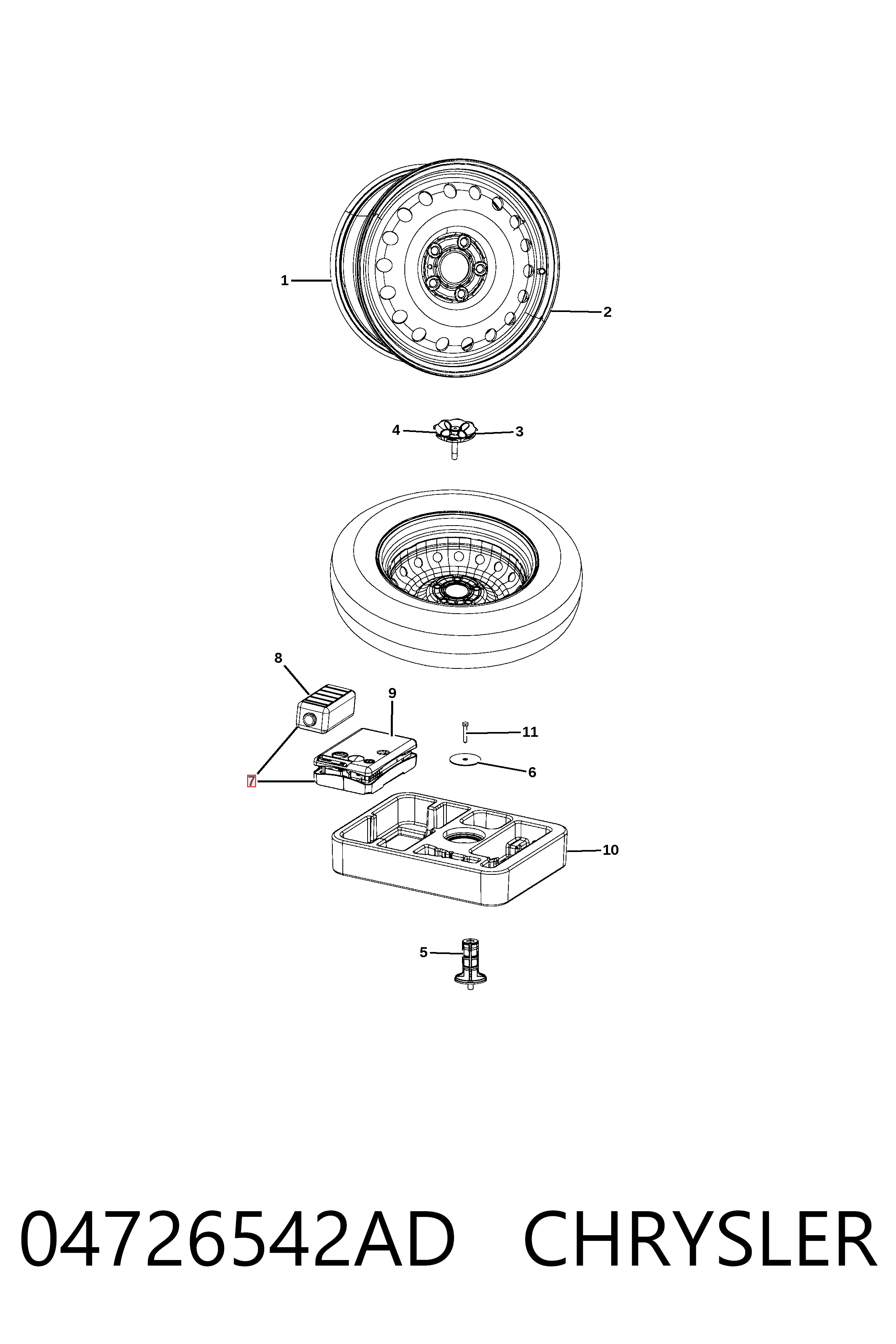 1
2
4
3
8
9
11
6
7
10
5

04726542AD CHRYSLER