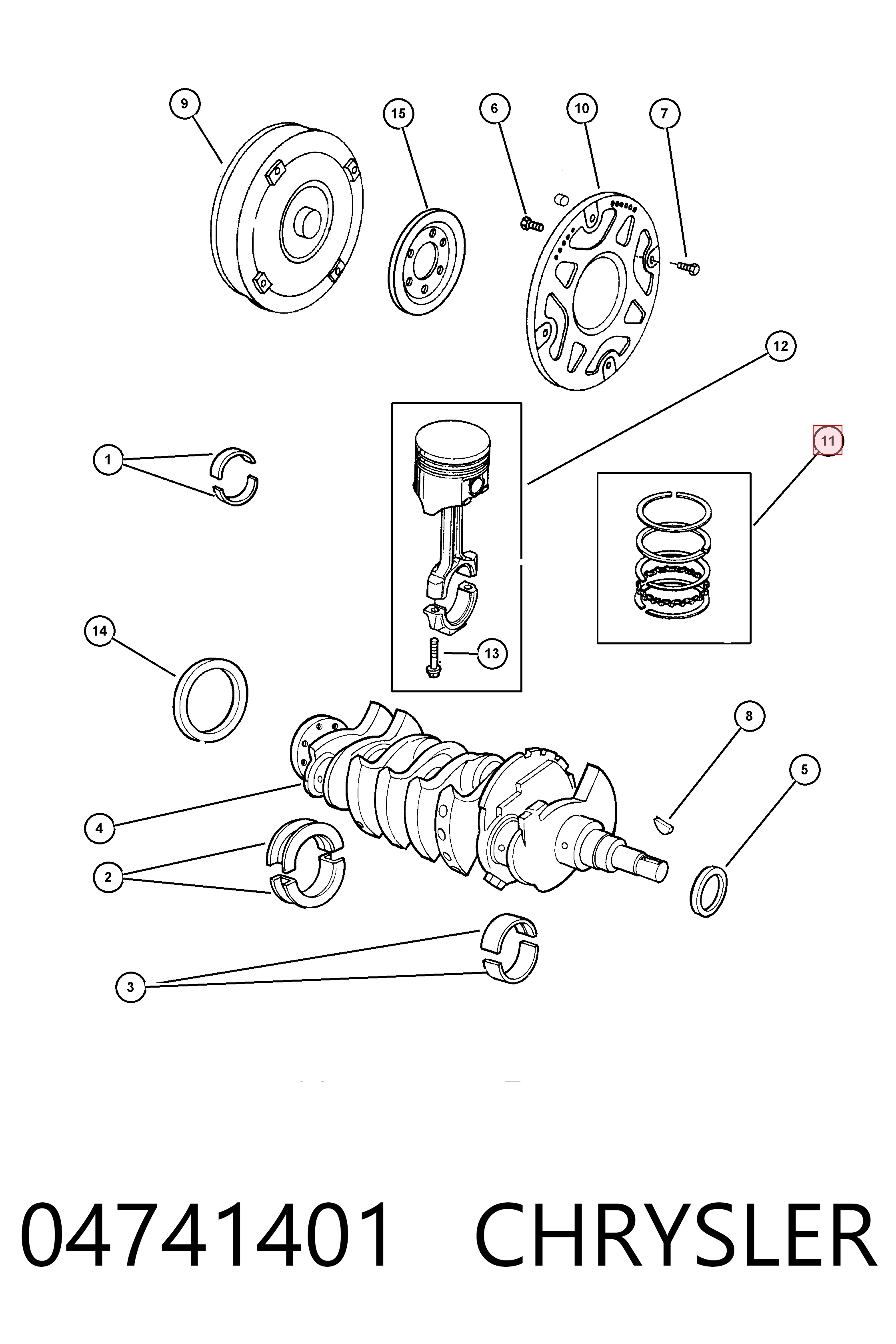 9
15
6
10
7
12
1
11
14
13
8
5
4
2
3

04741401 CHRYSLER