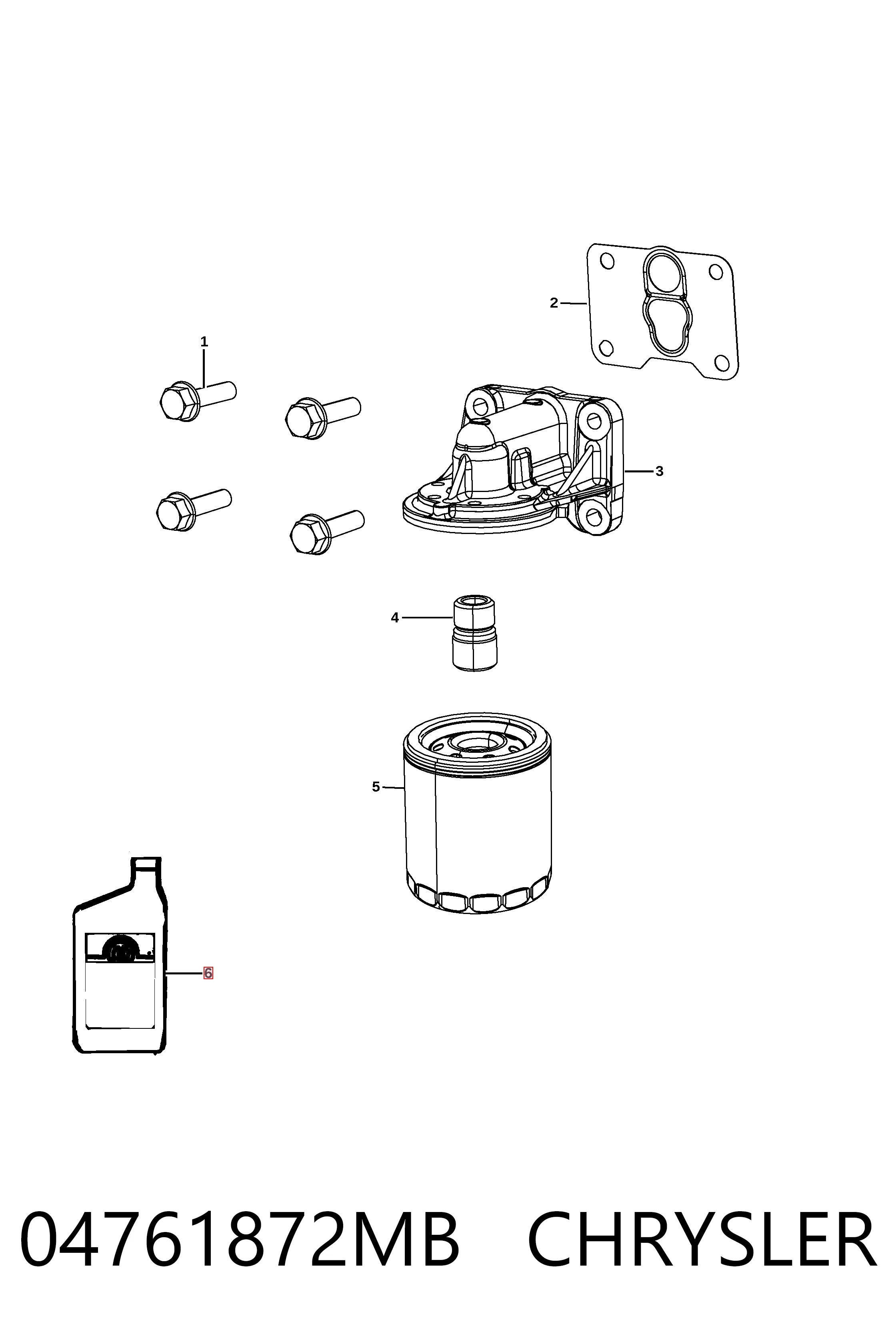 2

1

3

4

5

6

04761872MB CHRYSLER