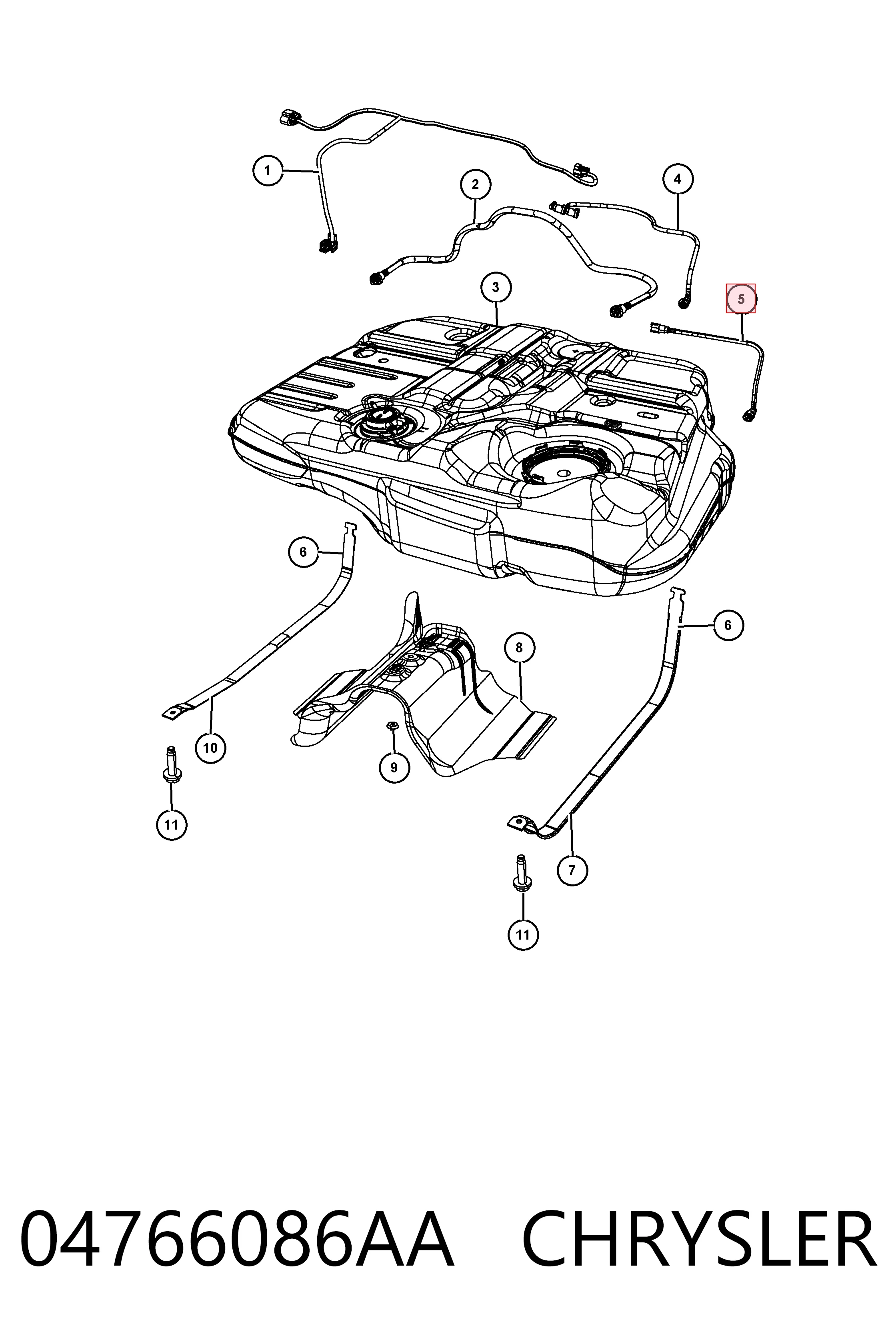 1
2
4
3
5
6
6
8
10
9
11
7
11

04766086AA CHRYSLER