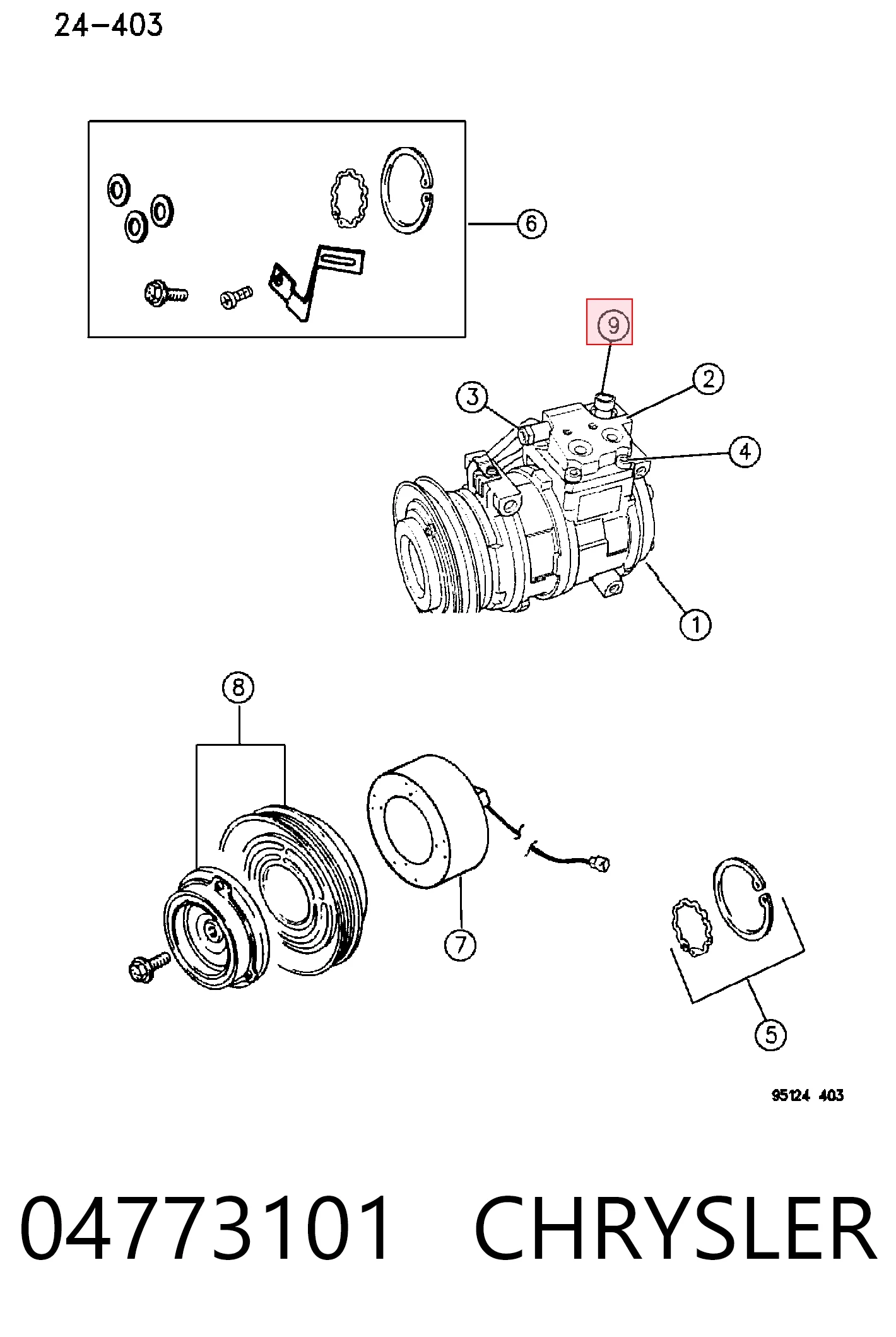 24-403

6

9

3

2

4

1

8

7

5

95124 403

04773101 CHRYSLER