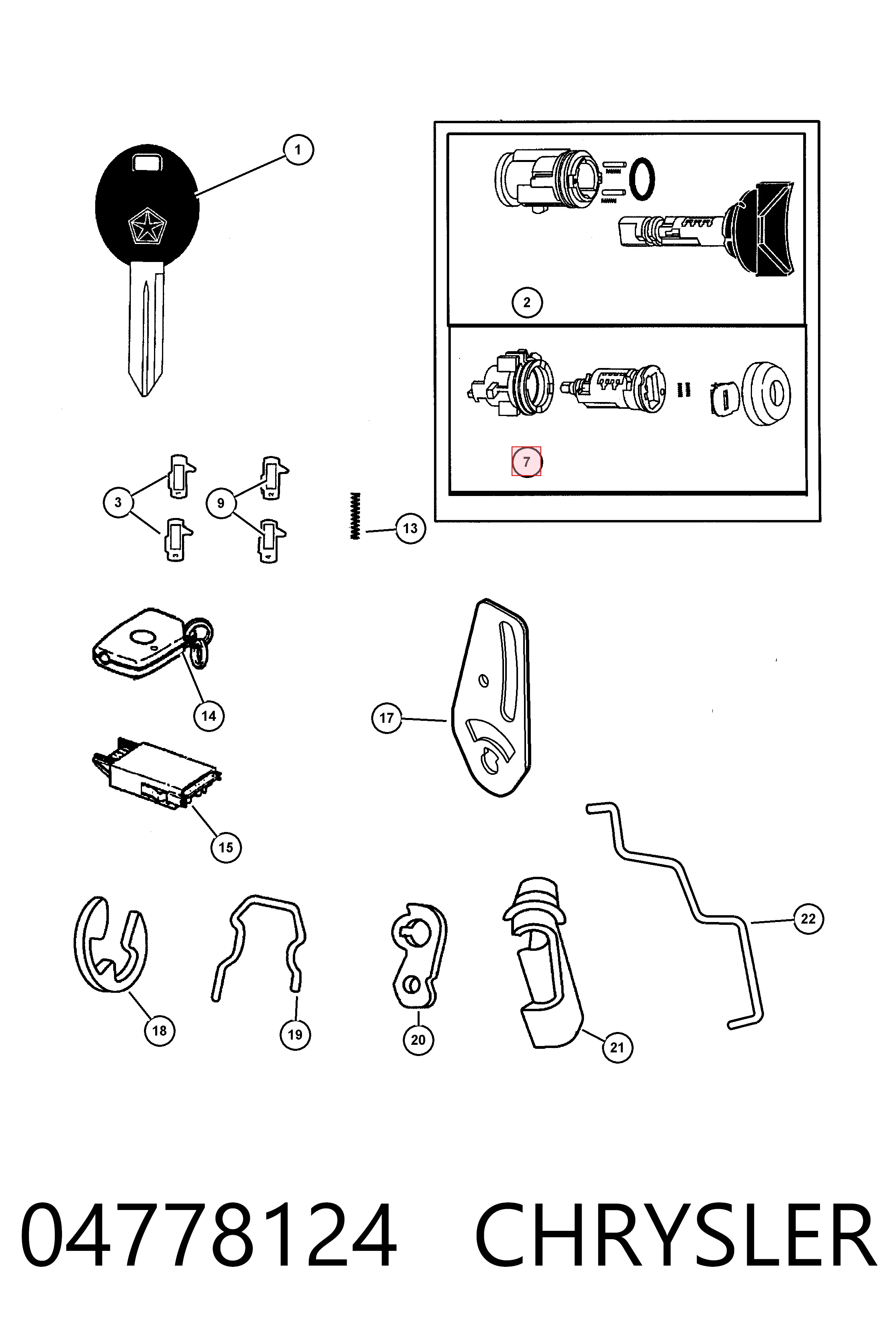 1
2
7
3
9
13
14
17
15
22
18
19
20
21
04778124 CHRYSLER