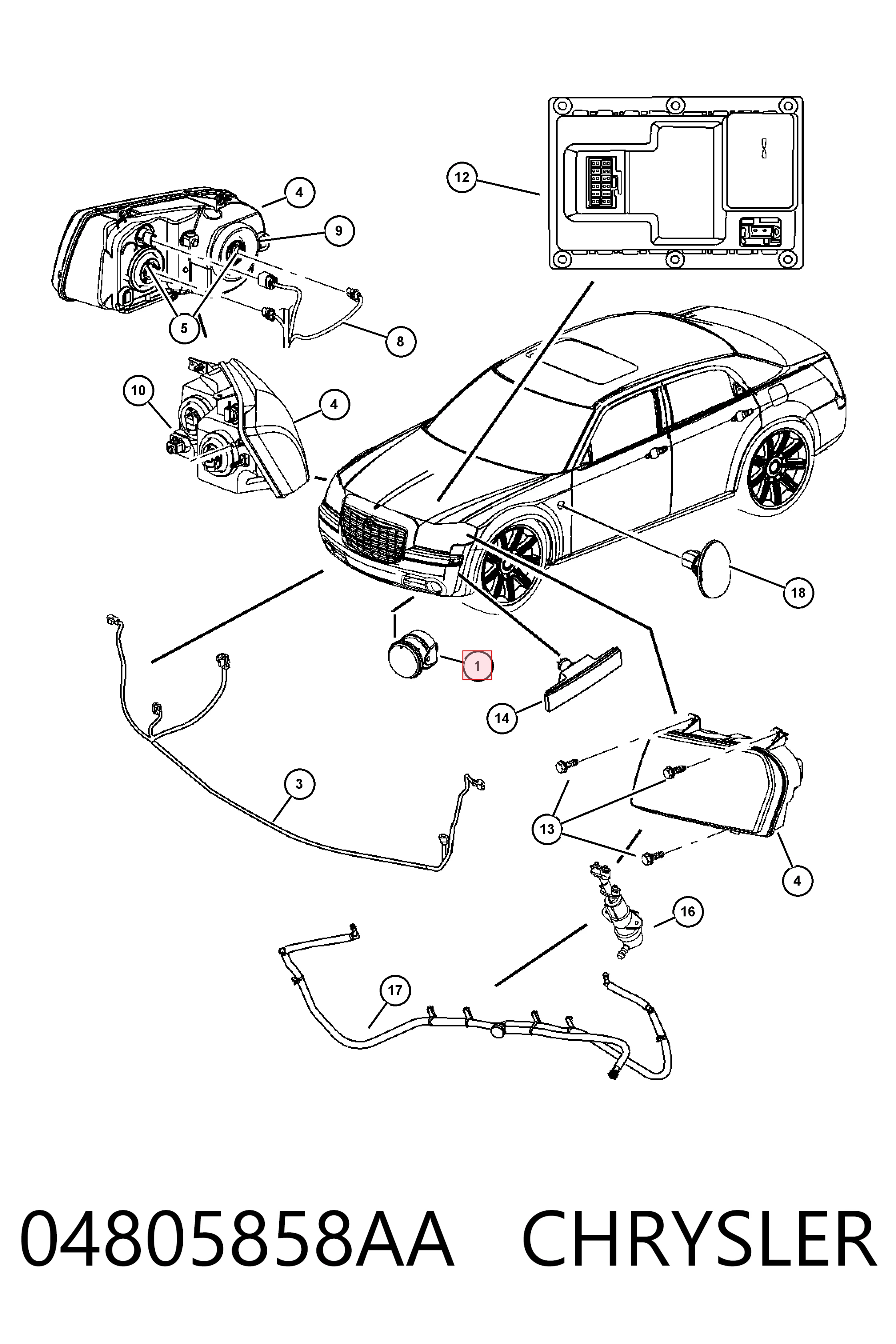 12

4

9

5

8

10

4

18

1

14

3

13

4

16

17

04805858AA CHRYSLER