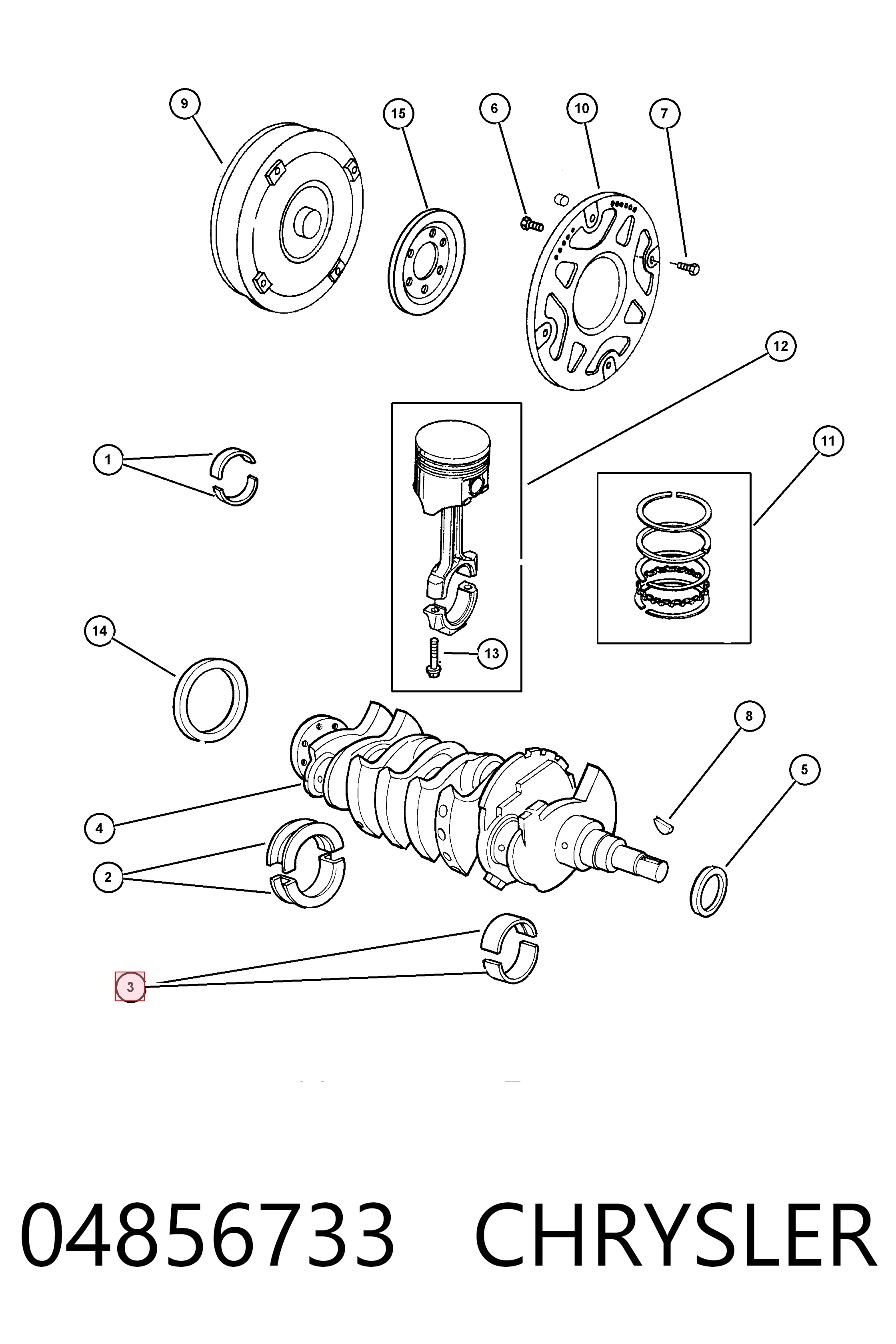 9
15
6
10
7
12
1
11
14
13
8
5
4
2
3

04856733 CHRYSLER