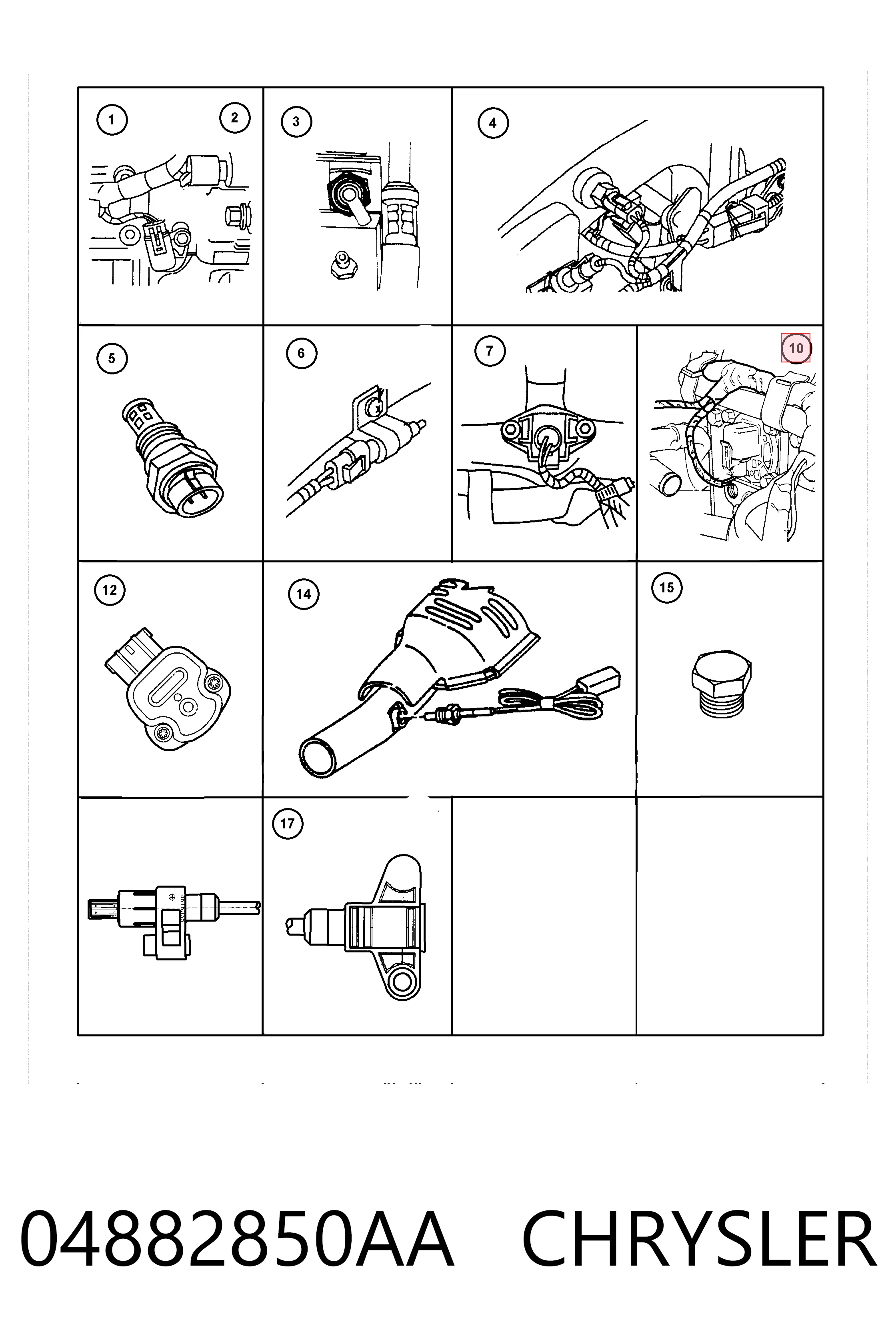 1 2 3 4

5 6 7 10

12 14 15

17

04882850AA CHRYSLER