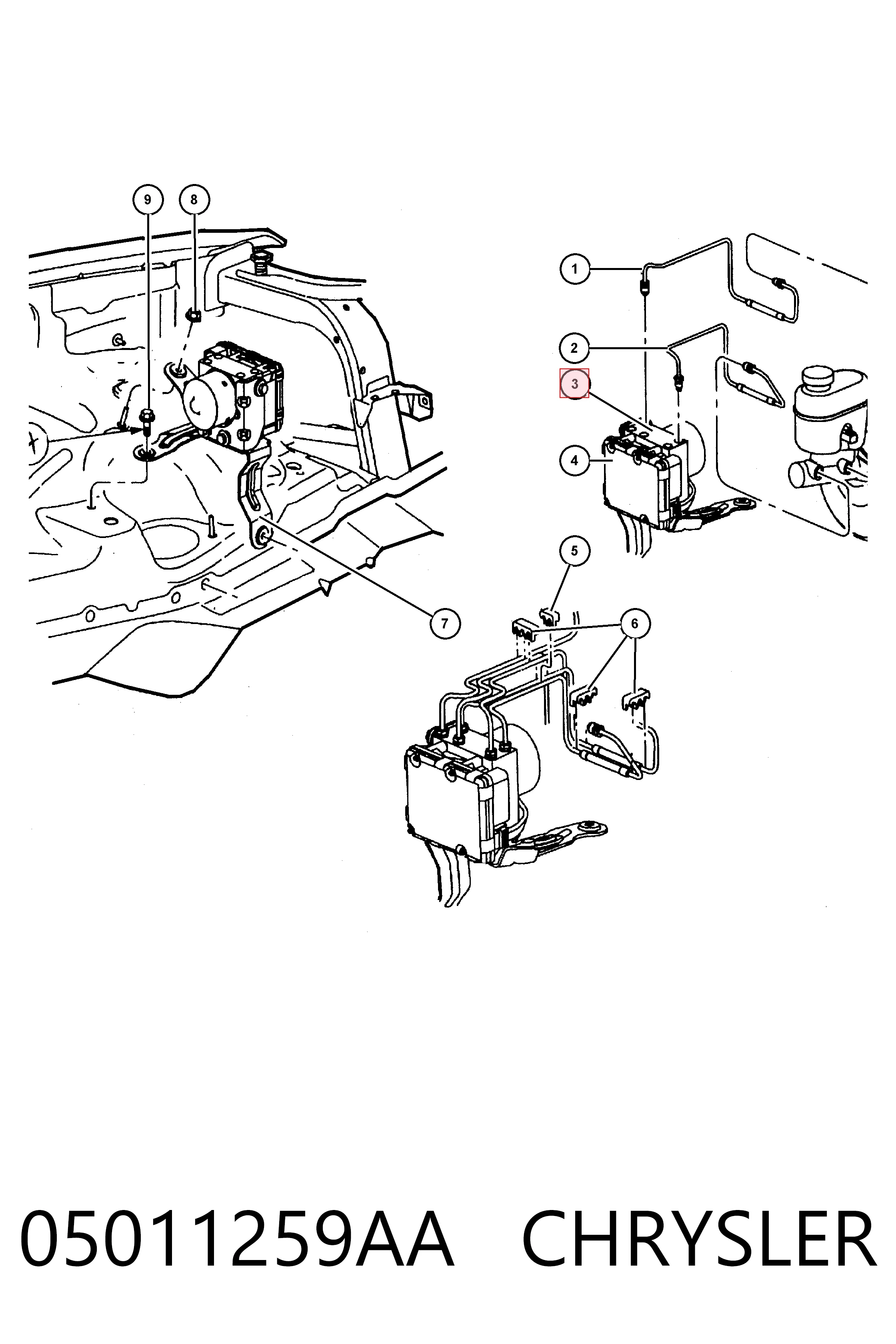 9
8
1
2
3
4
5
6
7

05011259AA CHRYSLER