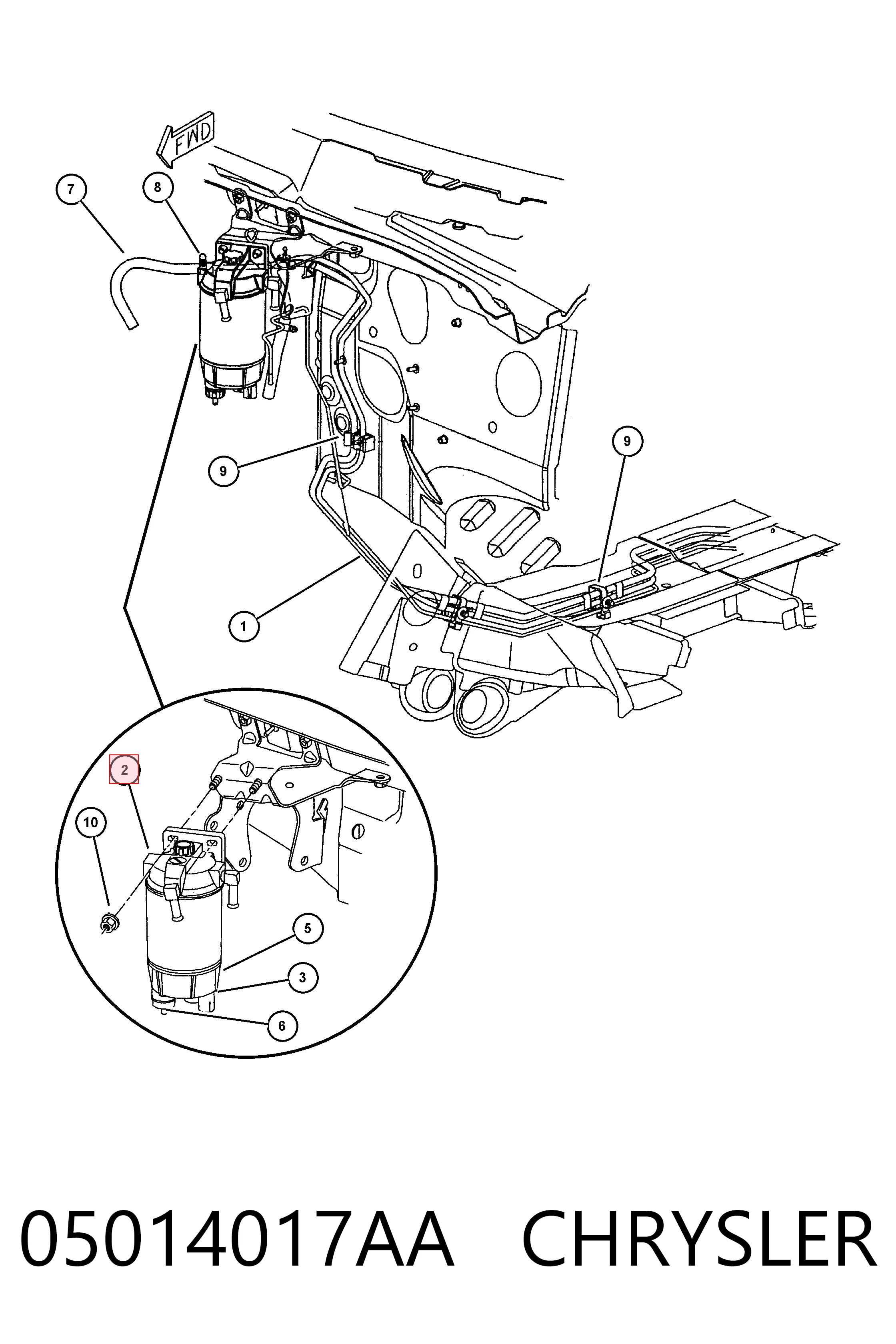 FWD

7

8

9

9

1

2

10

5

3

6

05014017AA CHRYSLER