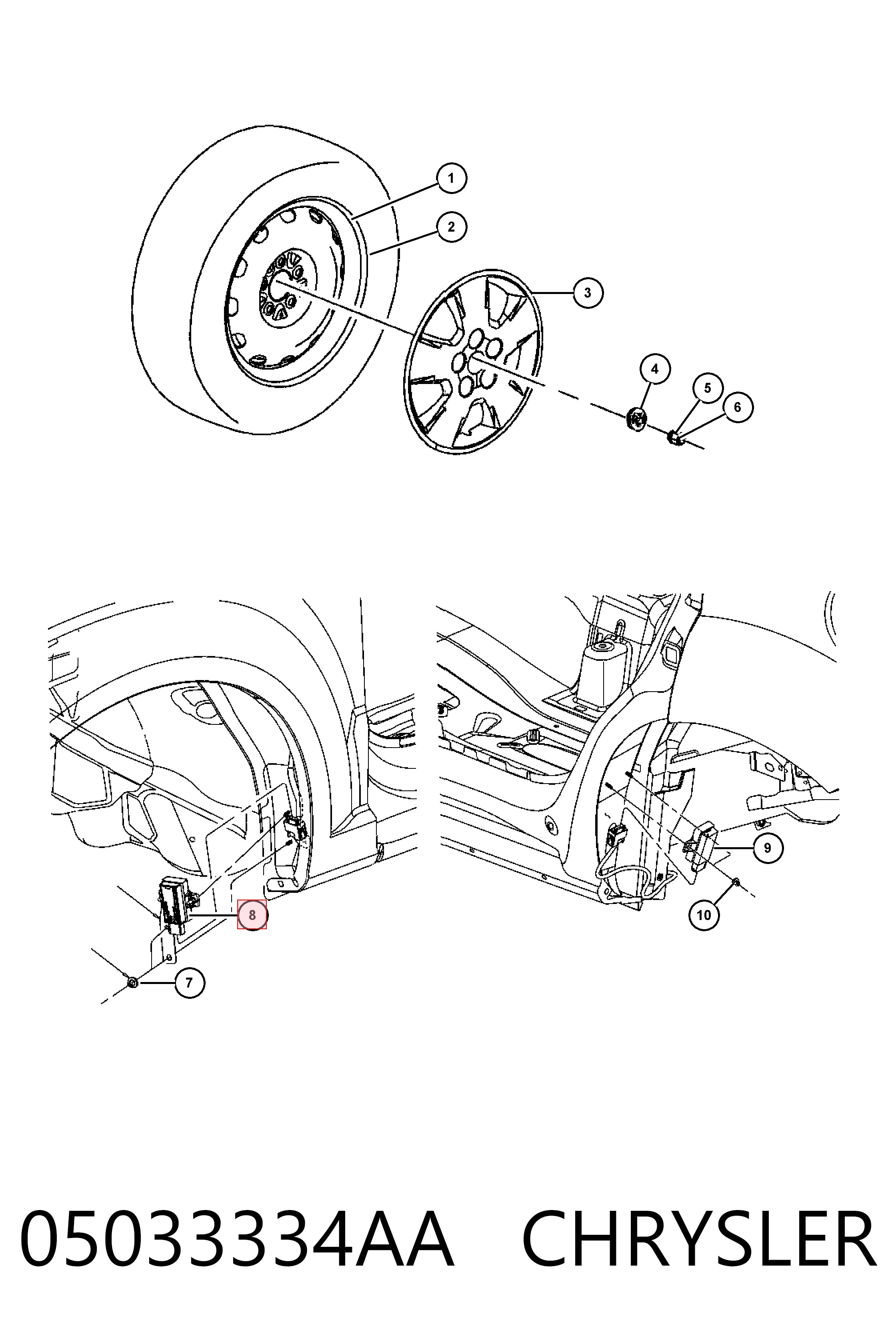 1
2
3
4
5
6
8
7
9
10

05033334AA CHRYSLER